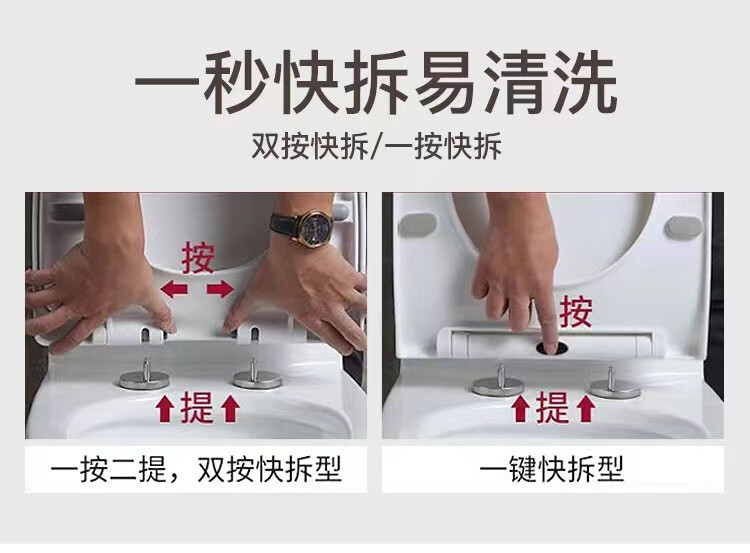 一秒快拆易清洗

双按快拆/一按快拆

按

提

一按二提，双按快拆型

按

提

一键快拆型