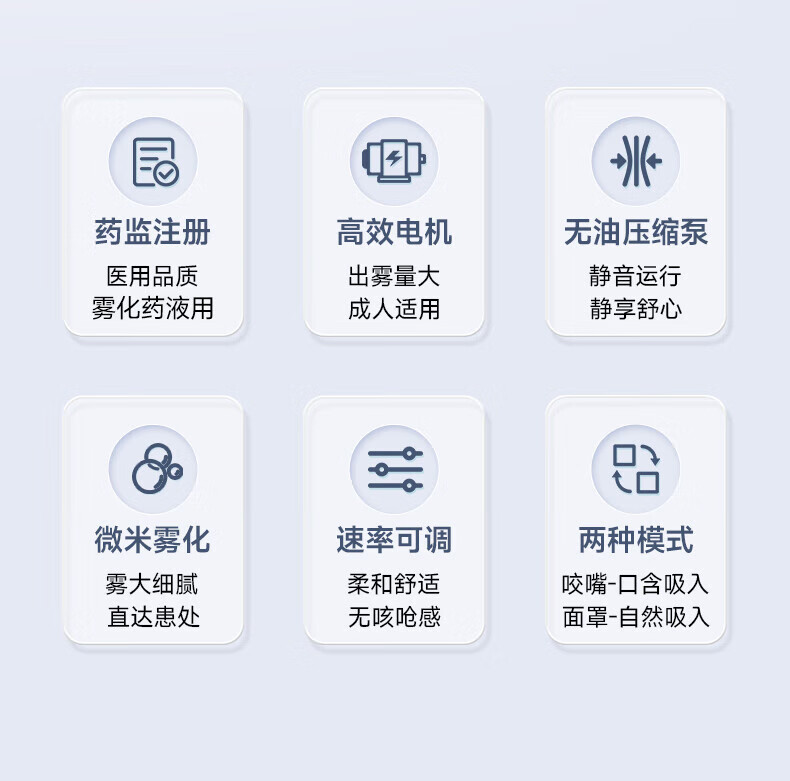 药监注册
医用品质
雾化药液用

高效电机
出雾量大
成人适用

无油压缩泵
静音运行
静享舒心

微米雾化
雾大细腻
直达患处

速率可调
柔和舒适
无咳呛感

两种模式
咬嘴-口含吸入
面罩-自然吸入