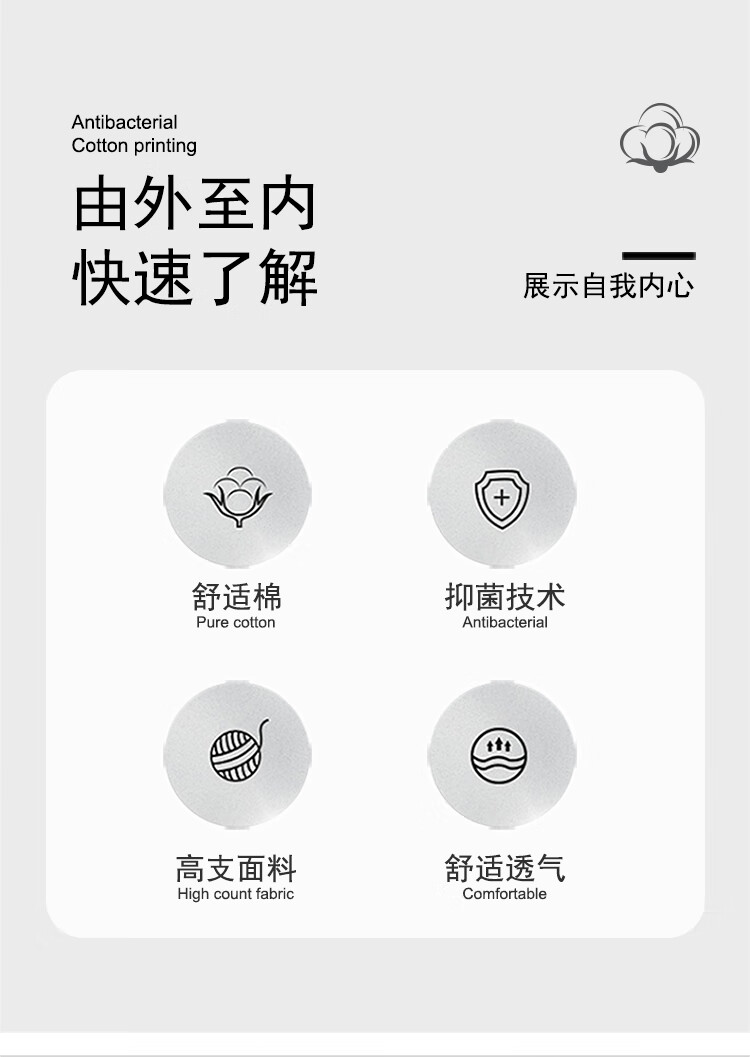 Antibacterial
Cotton printing

由外至内
快速了解

展示自我内心

舒适棉
Pure cotton

抑菌技术
Antibacterial

高支面料
High count fabric

舒适透气
Comfortable