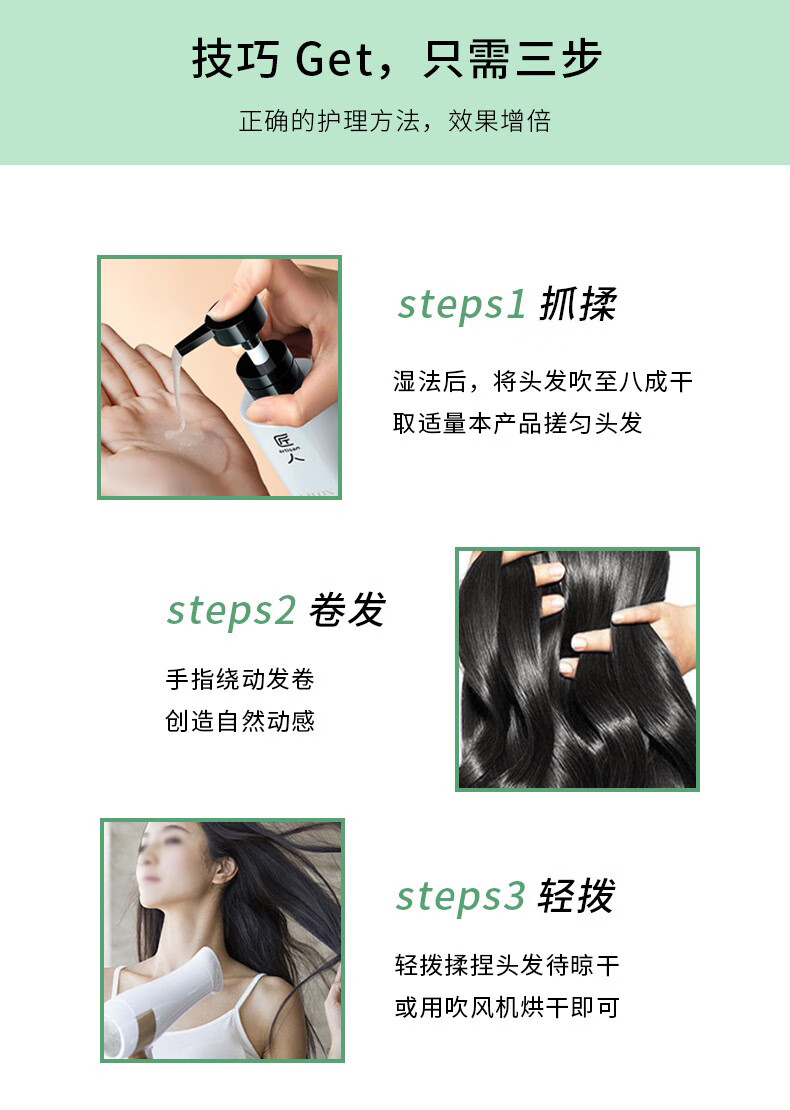 技巧 Get，只需三步

正确的护理方法，效果增倍

匠
artisan
人

steps1 抓揉

湿法后，将头发吹至八成干
取适量本产品搓匀头发

steps2 卷发

手指绕动发卷
创造自然动感

steps3 轻拨

轻拨揉捏头发待晾干
或用吹风机烘干即可