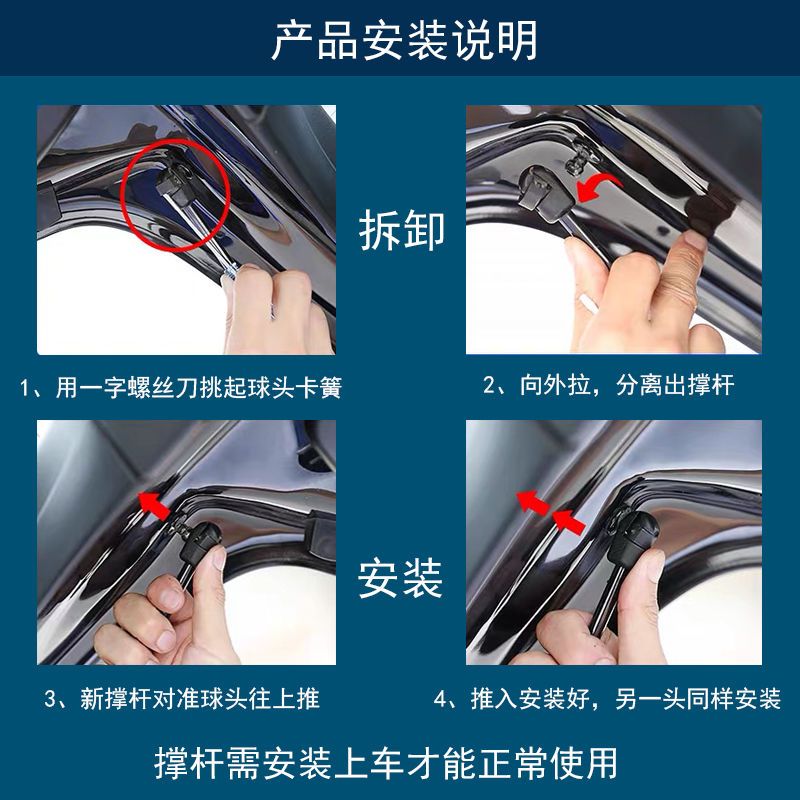 产品安装说明

拆卸

1、用一字螺丝刀挑起球头卡簧

2、向外拉，分离出撑杆

安装

3、新撑杆对准球头往上推

4、推入安装好，另一头同样安装

撑杆需安装上车才能正常使用