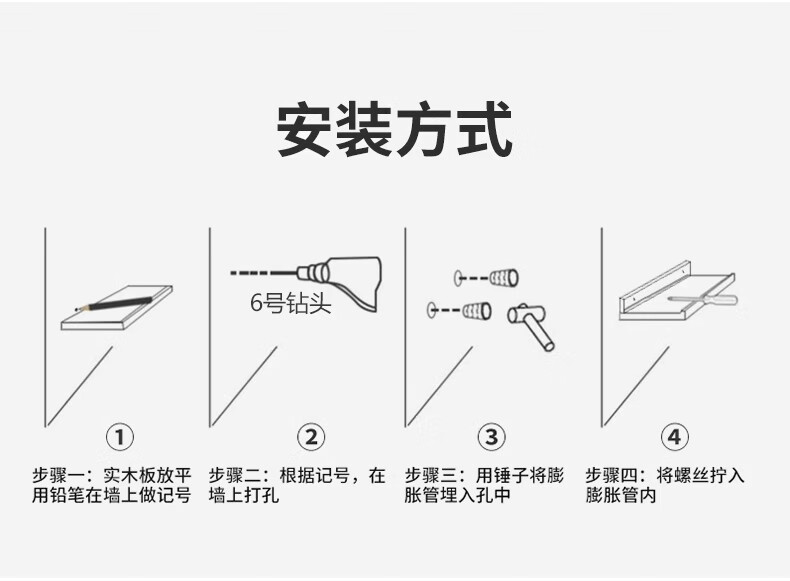 安装方式

6号钻头

①

步骤一：实木板放平用铅笔在墙上做记号

②

步骤二：根据记号，在墙上打孔

③

步骤三：用锤子将膨胀管埋入孔中

④

步骤四：将螺丝拧入膨胀管内