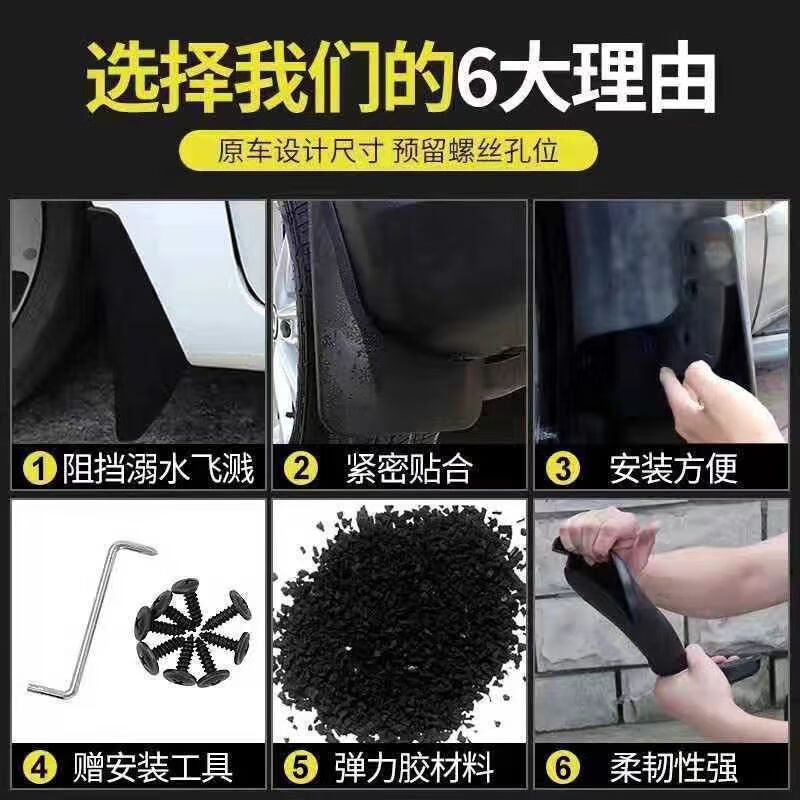 选择我们的6大理由

原车设计尺寸 预留螺丝孔位

1 阻挡溺水飞溅

2 紧密贴合

3 安装方便

4 赠安装工具

5 弹力胶材料

6 柔韧性强