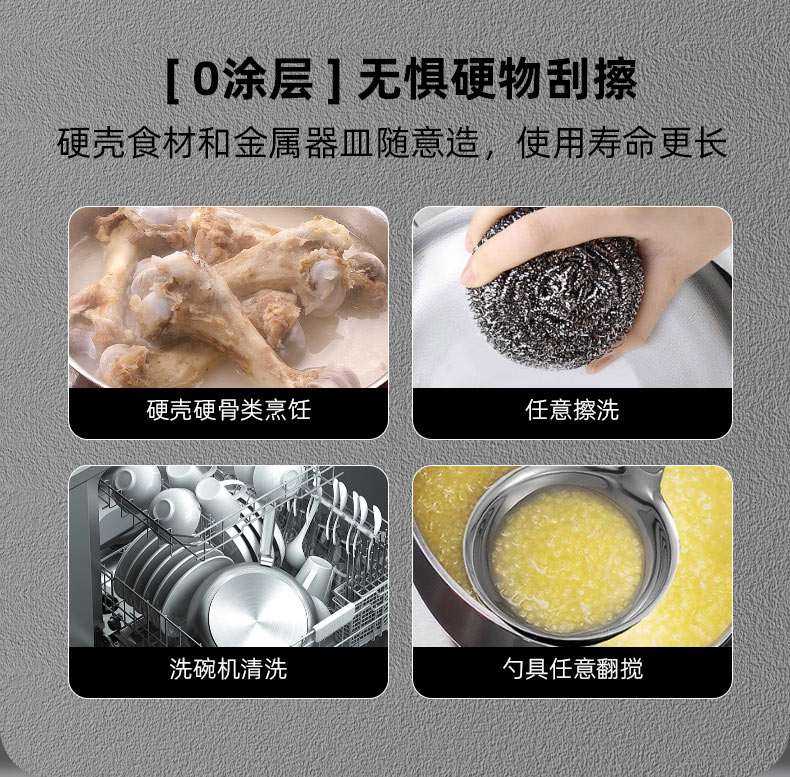 [ 0涂层 ] 无惧硬物刮擦

硬壳食材和金属器皿随意造，使用寿命更长

硬壳硬骨类烹饪

任意擦洗

洗碗机清洗

勺具任意翻搅