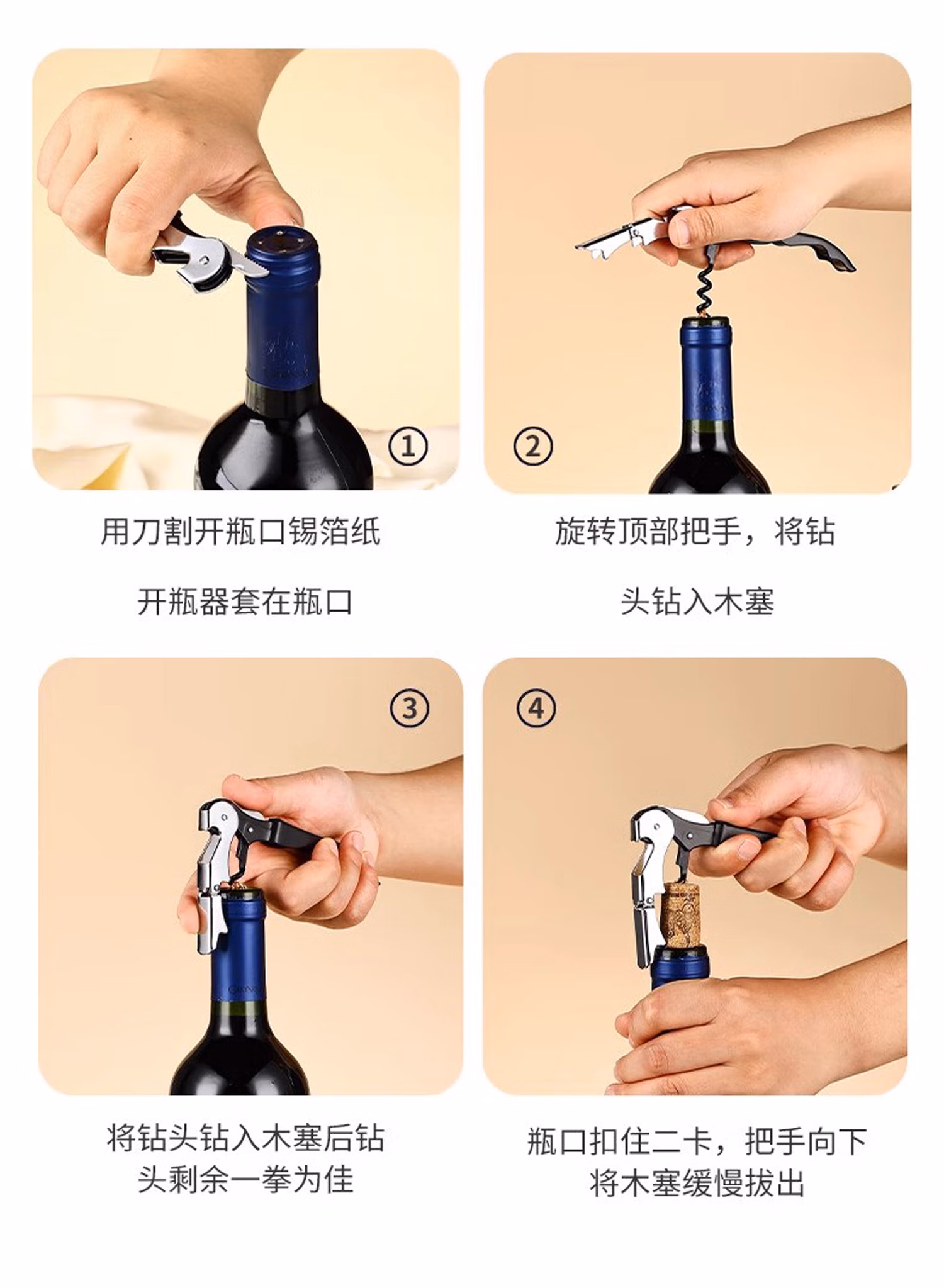 ①

用刀割开瓶口锡箔纸

开瓶器套在瓶口

②

旋转顶部把手，将钻

头钻入木塞

③

将钻头钻入木塞后钻头剩余一拳为佳

④

瓶口扣住二卡，把手向下将木塞缓慢拔出