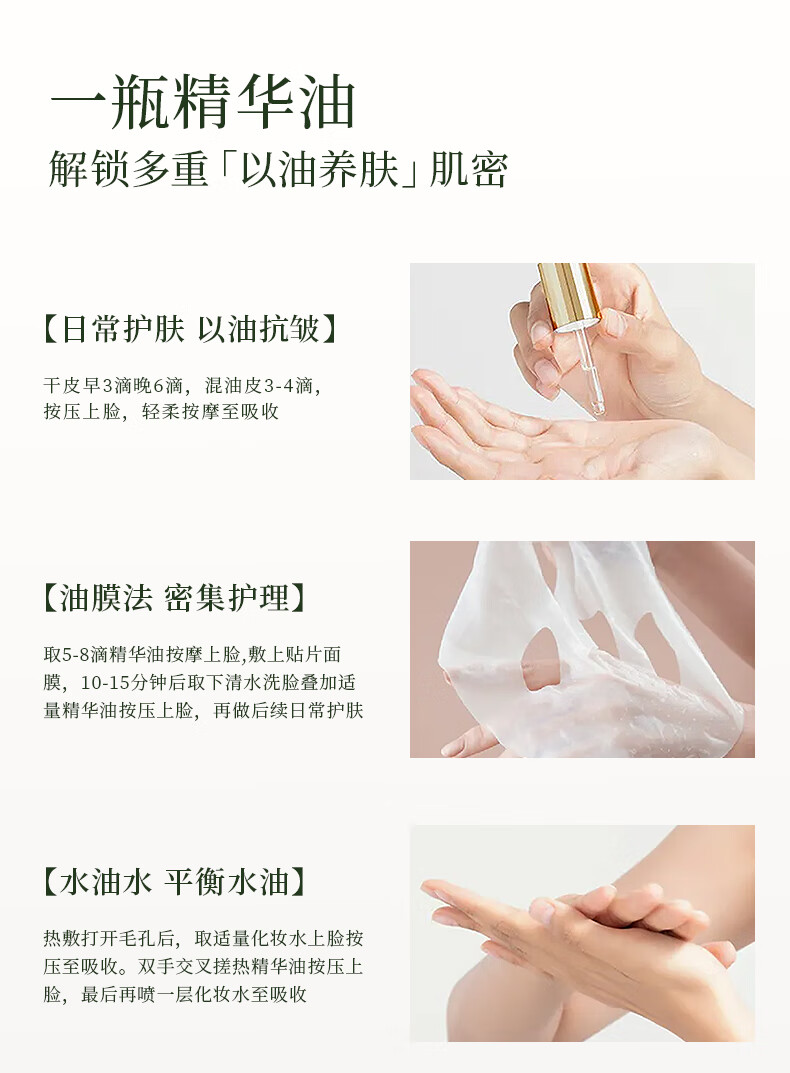 一瓶精华油
解锁多重「以油养肤」肌密

【日常护肤 以油抗皱】

干皮早3滴晚6滴，混油皮3-4滴，按压上脸，轻柔按摩至吸收

【油膜法 密集护理】

取5-8滴精华油按摩上脸,敷上贴片面膜，10-15分钟后取下清水洗脸叠加适量精华油按压上脸，再做后续日常护肤

【水油水 平衡水油】

热敷打开毛孔后，取适量化妆水上脸按压至吸收。双手交叉搓热精华油按压上脸，最后再喷一层化妆水至吸收