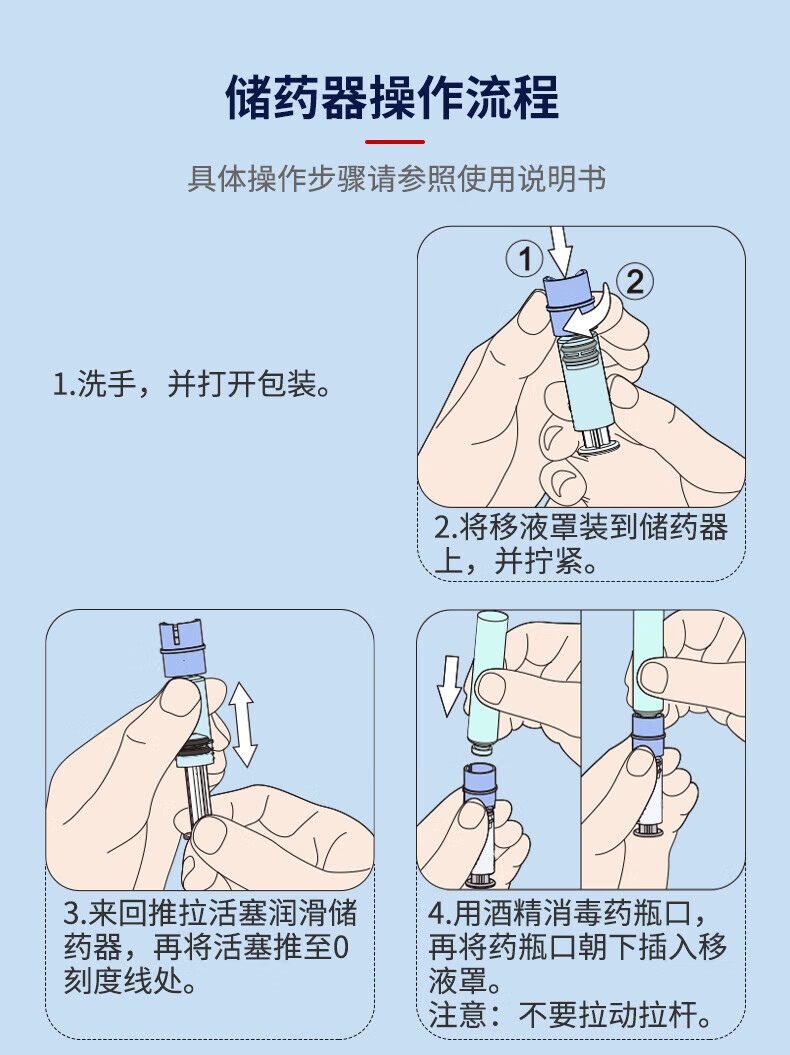 储药器操作流程

具体操作步骤请参照使用说明书

1.洗手，并打开包装。

1 2

2.将移液罩装到储药器上，并拧紧。

3.来回推拉活塞润滑储药器，再将活塞推至0刻度线处。

4.用酒精消毒药瓶口，再将药瓶口朝下插入移液罩。
注意：不要拉动拉杆。