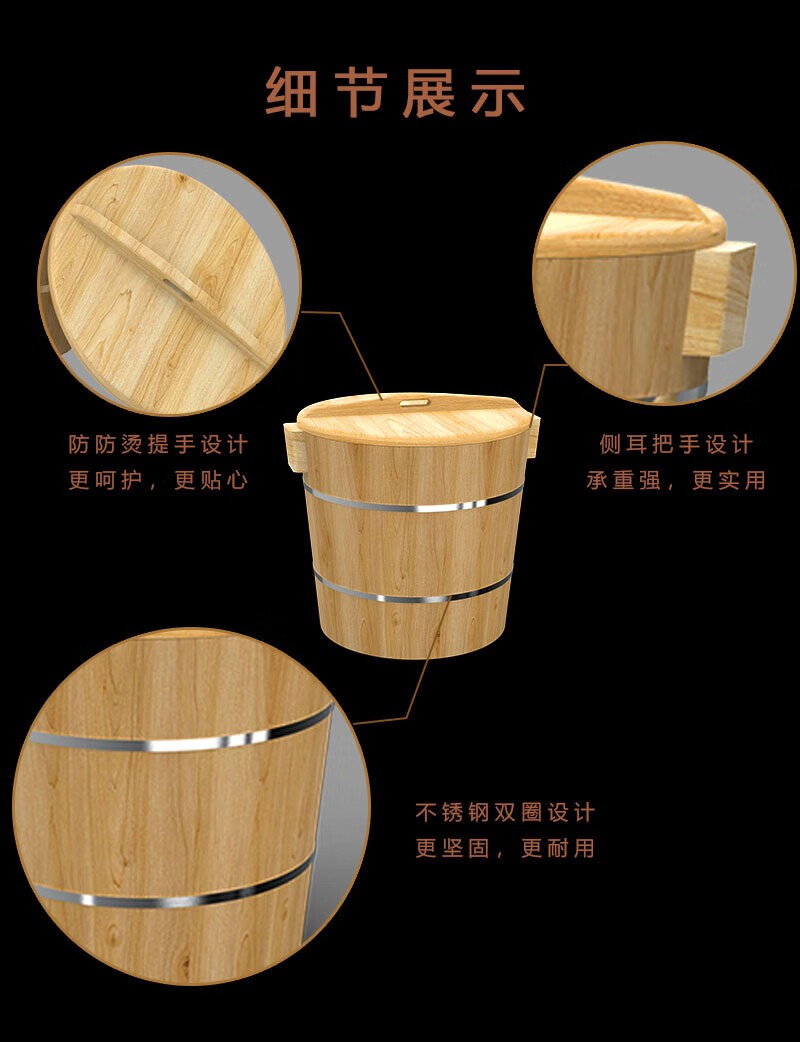 细节展示

防防烫提手设计
更呵护，更贴心

侧耳把手设计
承重强，更实用

不锈钢双圈设计
更坚固，更耐用