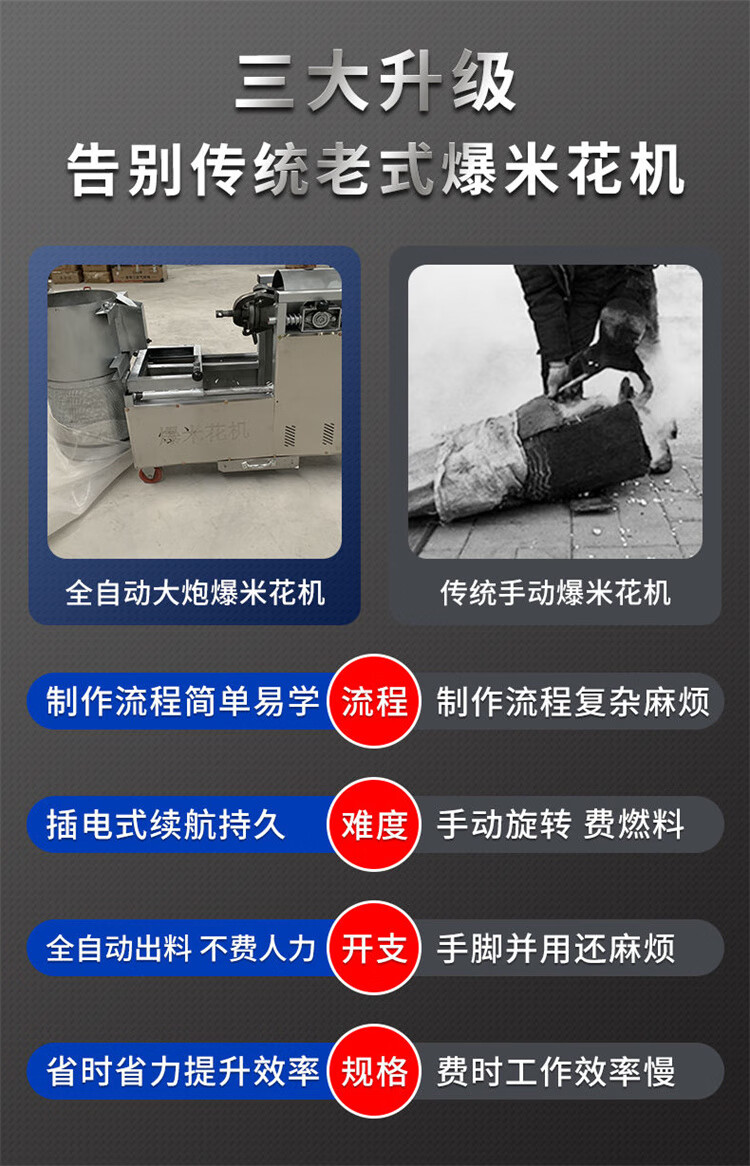 三大升级
告别传统老式爆米花机

爆米花机

全自动大炮爆米花机

传统手动爆米花机

制作流程简单易学 流程 制作流程复杂麻烦

插电式续航持久 难度 手动旋转 费燃料

全自动出料 不费人力 开支 手脚并用还麻烦

省时省力提升效率 规格 费时工作效率慢