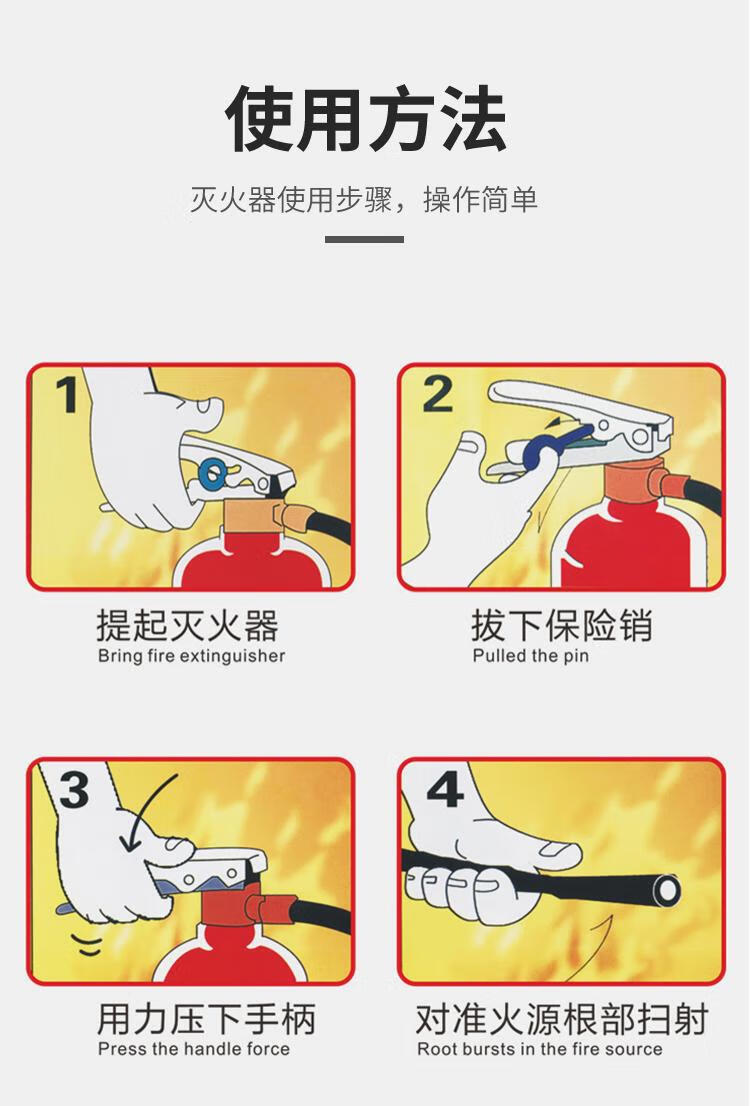 使用方法

灭火器使用步骤，操作简单

1

提起灭火器
Bring fire extinguisher

2

拔下保险销
Pulled the pin

3

用力压下手柄
Press the handle force

4

对准火源根部扫射
Root bursts in the fire source