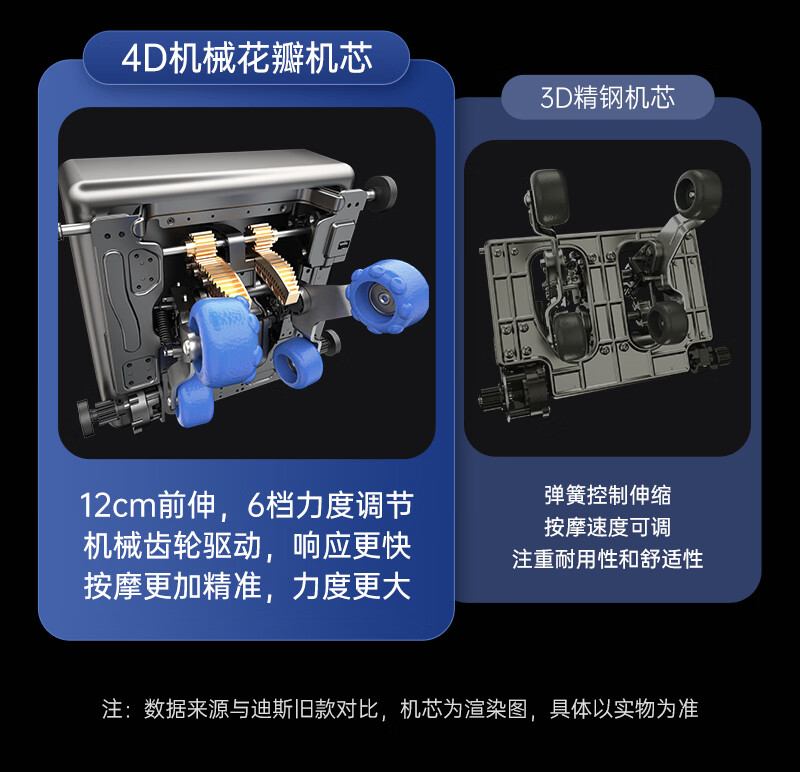 4D机械花瓣机芯

12cm前伸，6档力度调节
机械齿轮驱动，响应更快
按摩更加精准，力度更大

3D精钢机芯

弹簧控制伸缩
按摩速度可调
注重耐用性和舒适性

注：数据来源与迪斯旧款对比，机芯为渲染图，具体以实物为准