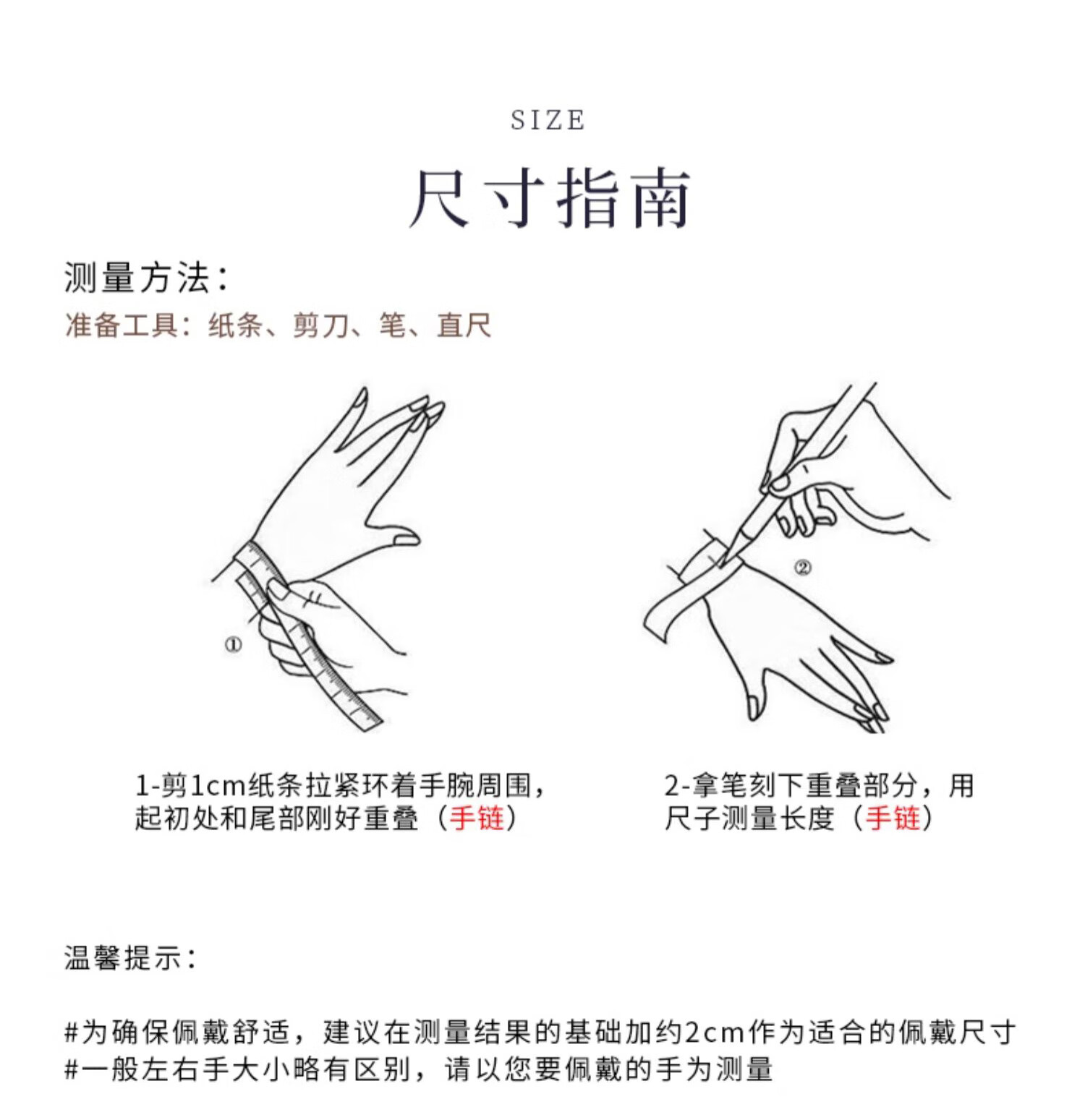 SIZE

尺寸指南

测量方法：

准备工具：纸条、剪刀、笔、直尺

①

②

1-剪1cm纸条拉紧环着手腕周围，起初处和尾部刚好重叠（手链）

2-拿笔刻下重叠部分，用尺子测量长度（手链）

温馨提示：

#为确保佩戴舒适，建议在测量结果的基础加约2cm作为适合的佩戴尺寸
#一般左右手大小略有区别，请以您要佩戴的手为测量