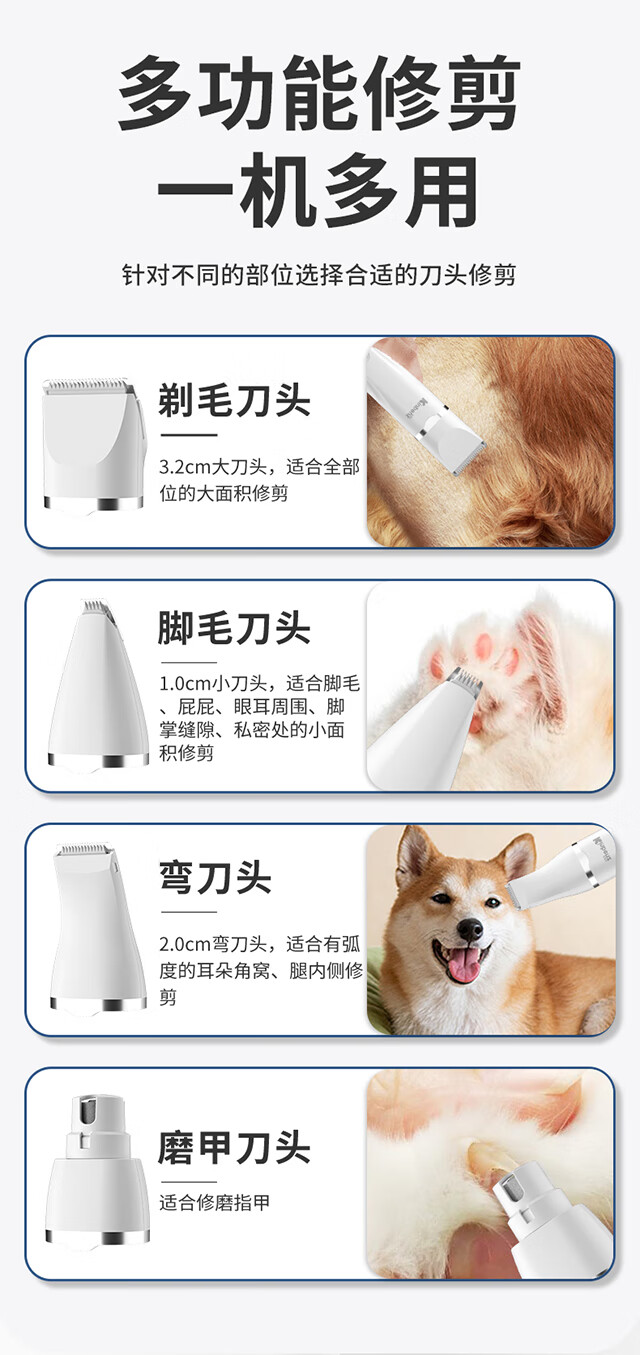 多功能修剪
一机多用

针对不同的部位选择合适的刀头修剪

剃毛刀头

3.2cm大刀头，适合全部位的大面积修剪

脚毛刀头

1.0cm小刀头，适合脚毛、屁屁、眼耳周围、脚掌缝隙、私密处的小面积修剪

弯刀头

2.0cm弯刀头，适合有弧度的耳朵角窝、腿内侧修剪

磨甲刀头

适合修磨指甲