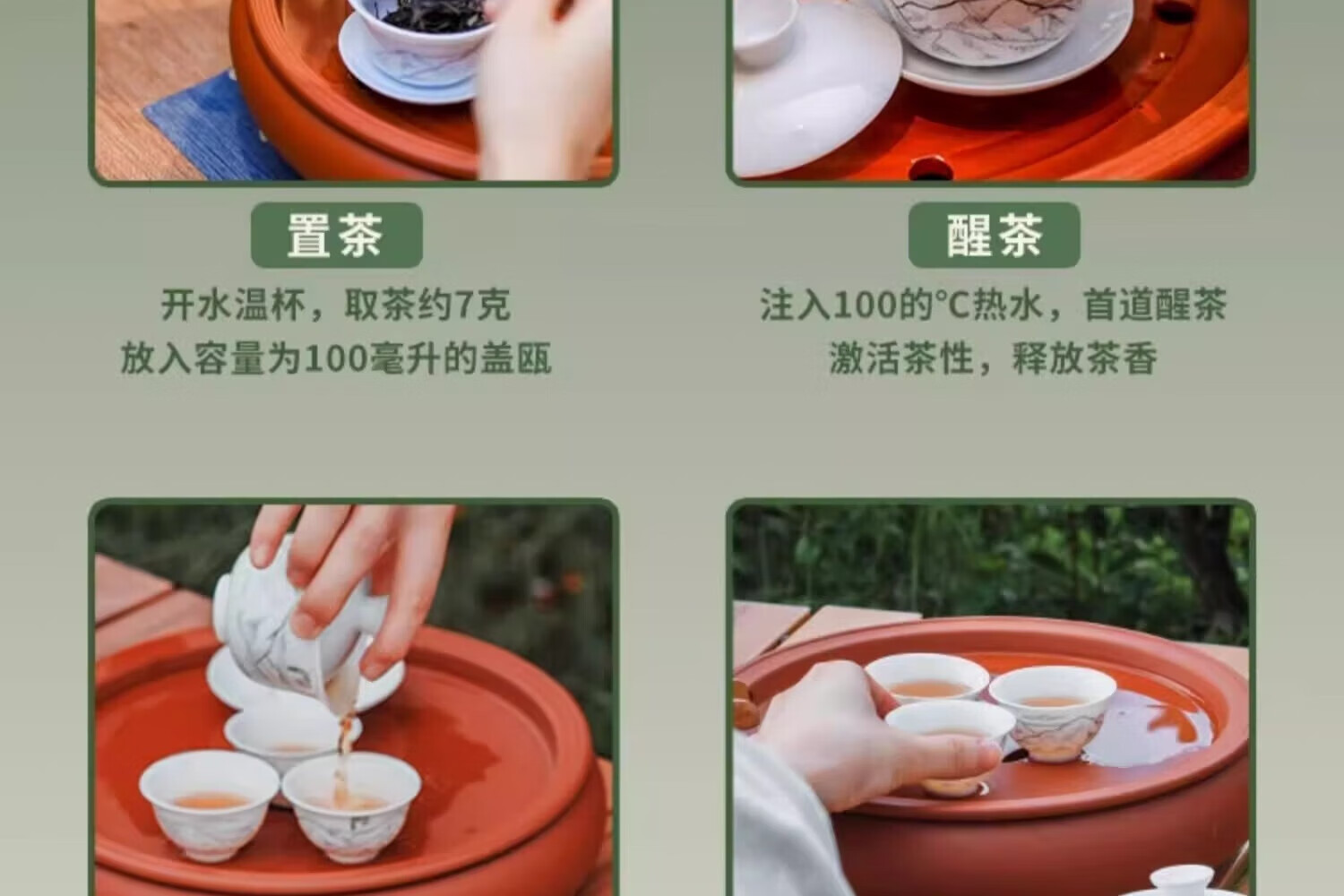 置茶

开水温杯，取茶约7克
放入容量为100毫升的盖瓯

醒茶

注入100的°C热水，首道醒茶
激活茶性，释放茶香