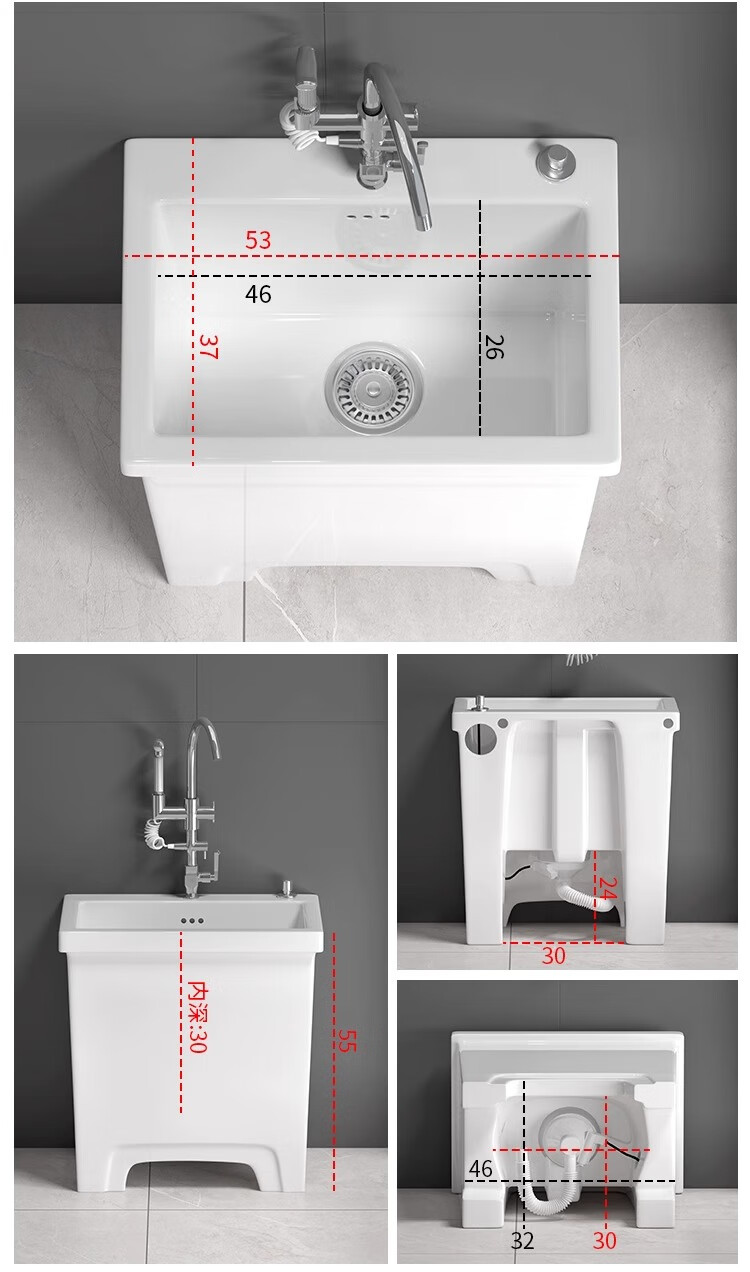 53
46
37
26
内深:30
55
24
30
46
32
30