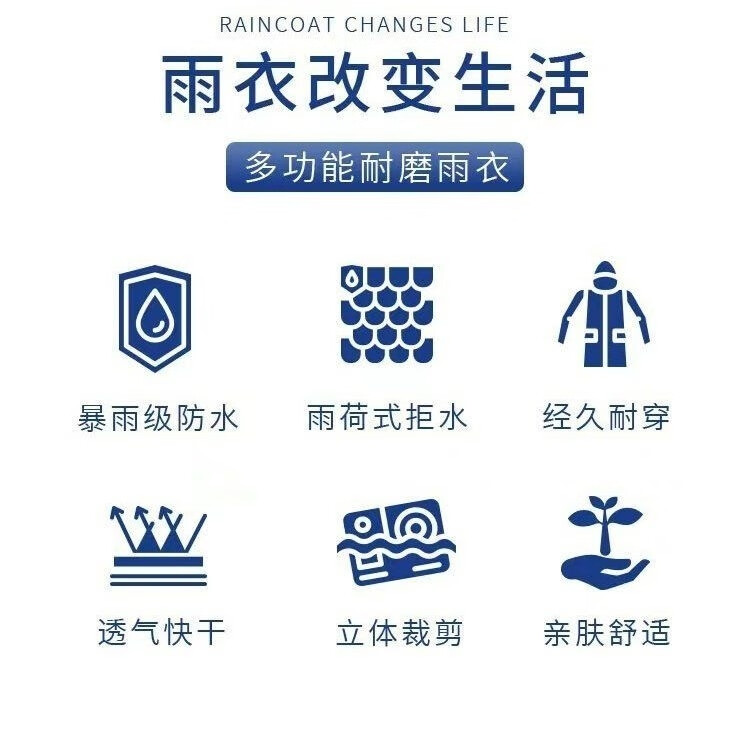 RAINCOAT CHANGES LIFE

雨衣改变生活

多功能耐磨雨衣

暴雨级防水

雨荷式拒水

经久耐穿

透气快干

立体裁剪

亲肤舒适