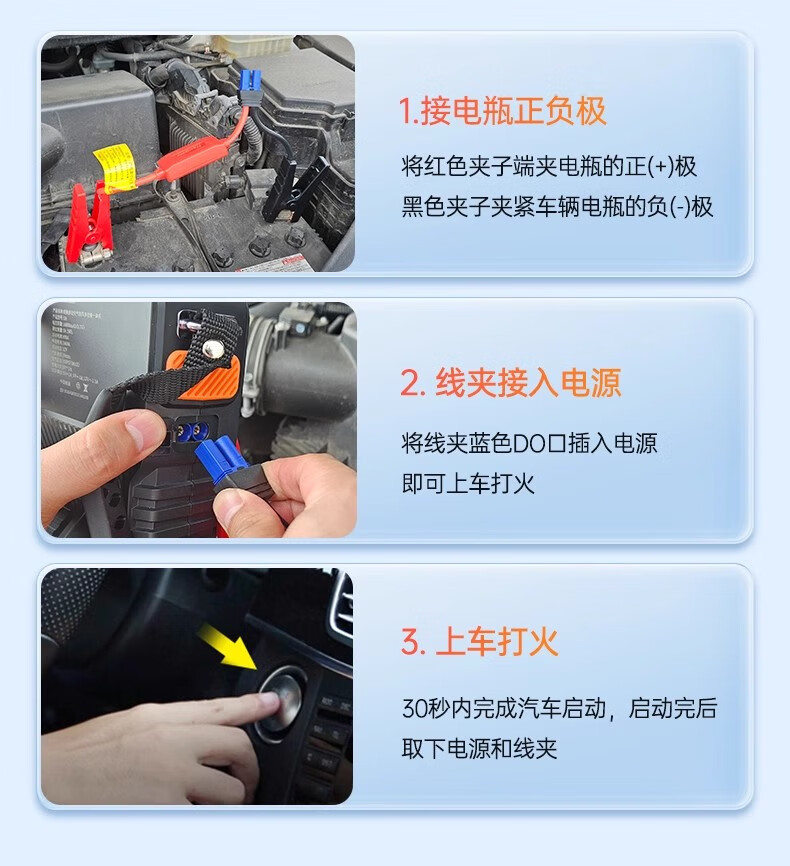 1.接电瓶正负极

将红色夹子端夹电瓶的正(+)极
黑色夹子夹紧车辆电瓶的负(-)极

2. 线夹接入电源

将线夹蓝色DO口插入电源
即可上车打火

3. 上车打火

30秒内完成汽车启动，启动完后
取下电源和线夹