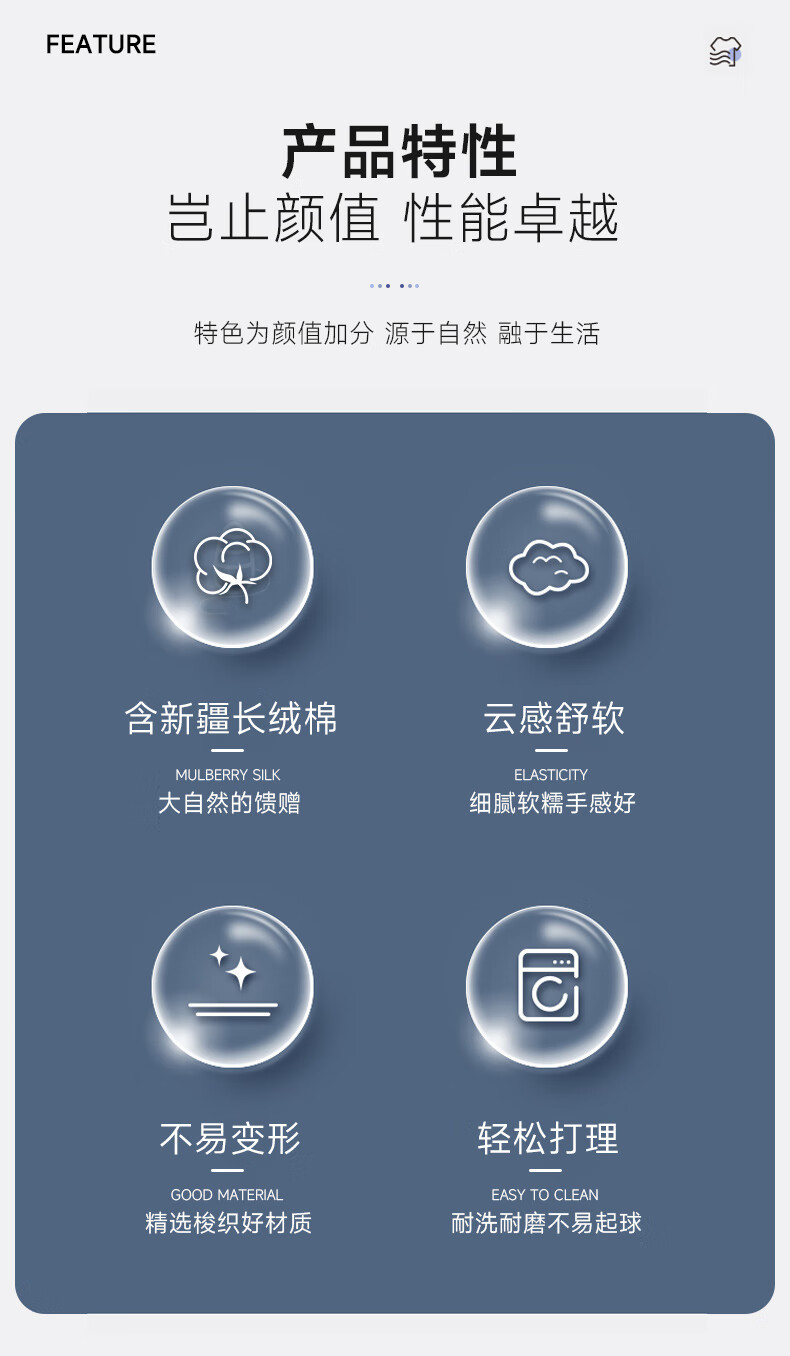 FEATURE

产品特性

岂止颜值 性能卓越

特色为颜值加分 源于自然 融于生活

含新疆长绒棉

MULBERRY SILK

大自然的馈赠

云感舒软

ELASTICITY

细腻软糯手感好

不易变形

GOOD MATERIAL

精选梭织好材质

轻松打理

EASY TO CLEAN

耐洗耐磨不易起球