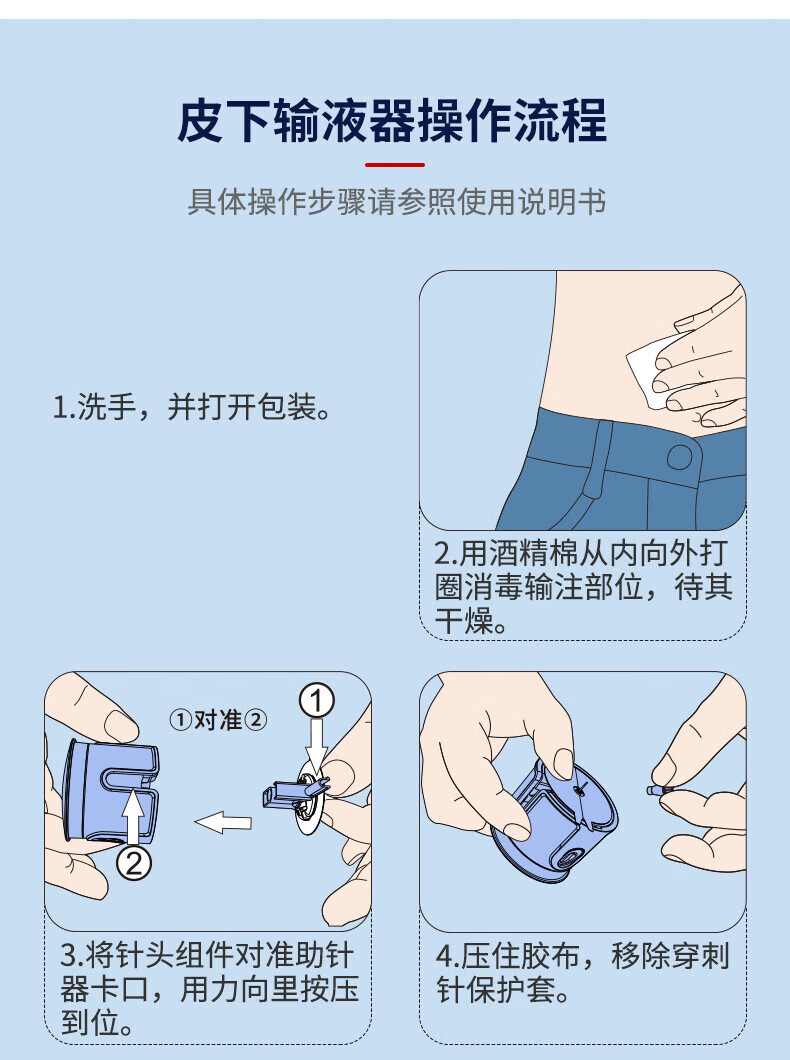 皮下输液器操作流程

具体操作步骤请参照使用说明书

1.洗手，并打开包装。

2.用酒精棉从内向外打圈消毒输注部位，待其干燥。

①对准②

①

②

3.将针头组件对准助针器卡口，用力向里按压到位。

4.压住胶布，移除穿刺针保护套。