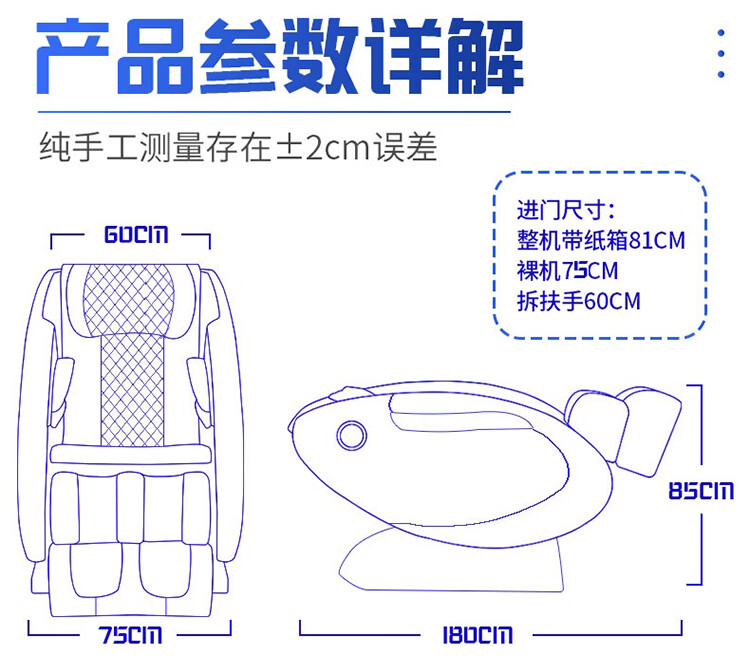 产品参数详解

纯手工测量存在±2cm误差

进门尺寸:
整机带纸箱81CM
裸机75CM
拆扶手60CM

60CM

85CM

75CM

180CM