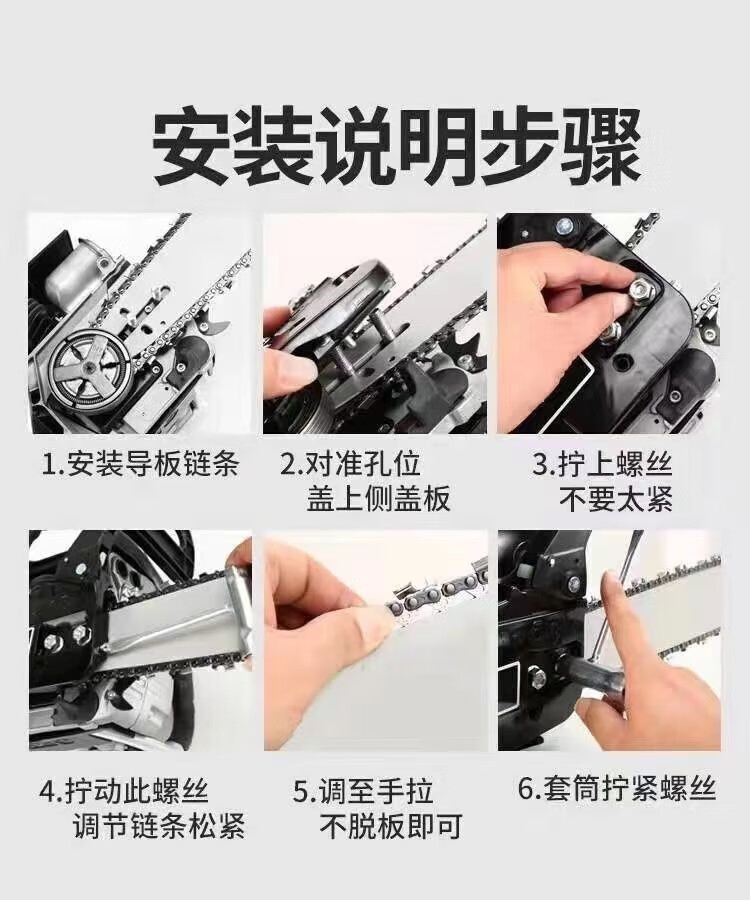 安装说明步骤

1.安装导板链条

2.对准孔位
盖上侧盖板

3.拧上螺丝
不要太紧

4.拧动此螺丝
调节链条松紧

5.调至手拉
不脱板即可

6.套筒拧紧螺丝