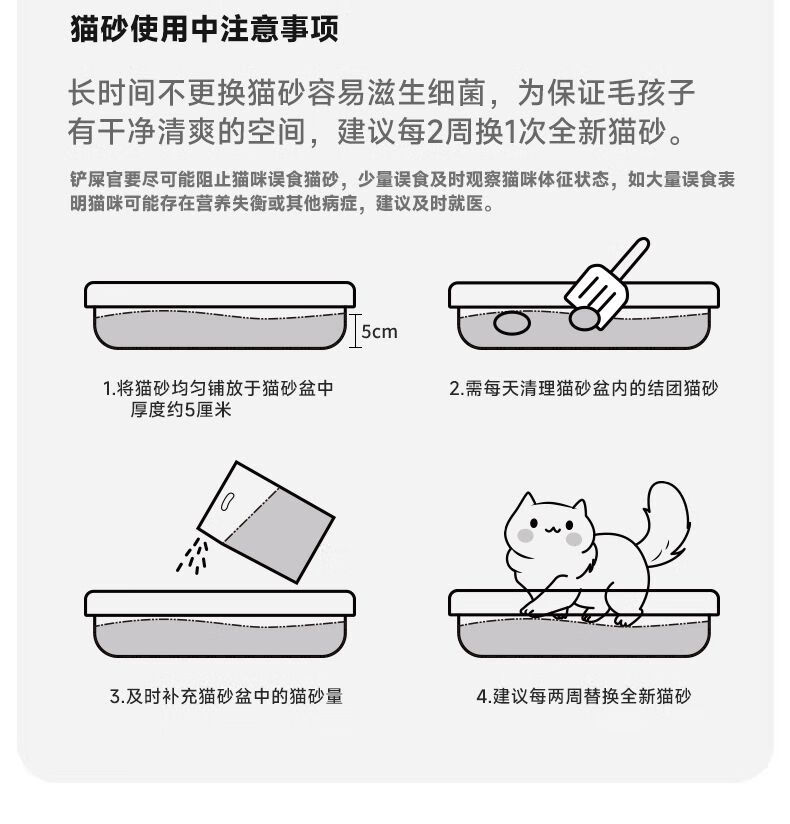 猫砂使用中注意事项

长时间不更换猫砂容易滋生细菌，为保证毛孩子有干净清爽的空间，建议每2周换1次全新猫砂。

铲屎官要尽可能阻止猫咪误食猫砂，少量误食及时观察猫咪体征状态，如大量误食表明猫咪可能存在营养失衡或其他病症，建议及时就医。

5cm

1.将猫砂均匀铺放于猫砂盆中厚度约5厘米

2.需每天清理猫砂盆内的结团猫砂

3.及时补充猫砂盆中的猫砂量

4.建议每两周替换全新猫砂