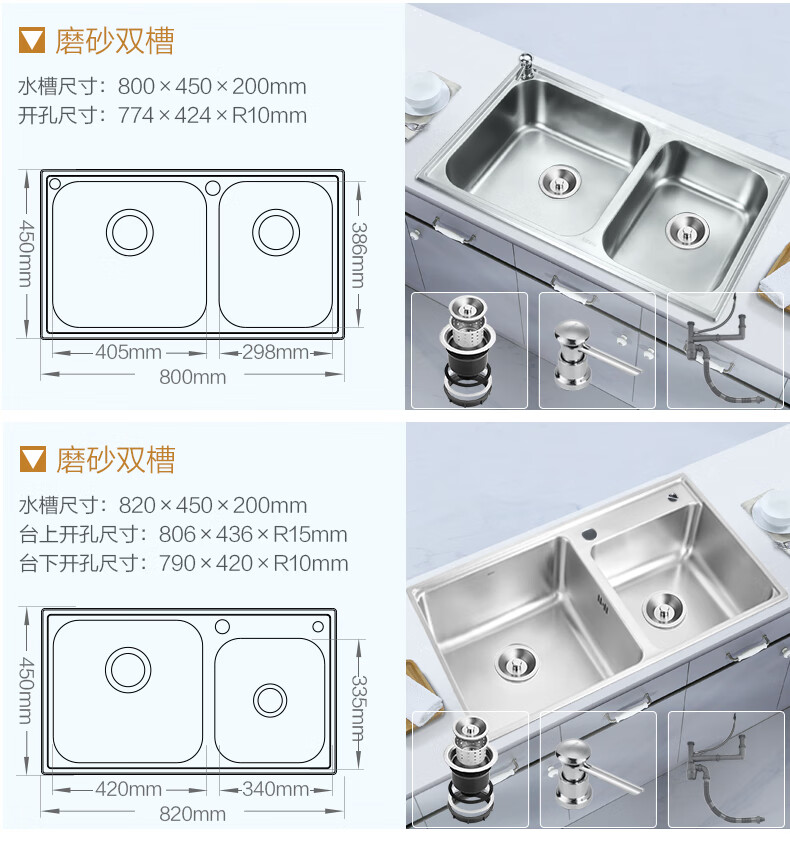 磨砂双槽

水槽尺寸：800×450×200mm
开孔尺寸：774×424×R10mm

450mm
386mm
405mm
298mm
800mm

磨砂双槽

水槽尺寸：820×450×200mm
台上开孔尺寸：806×436×R15mm
台下开孔尺寸：790×420×R10mm

450mm
335mm
420mm
340mm
820mm