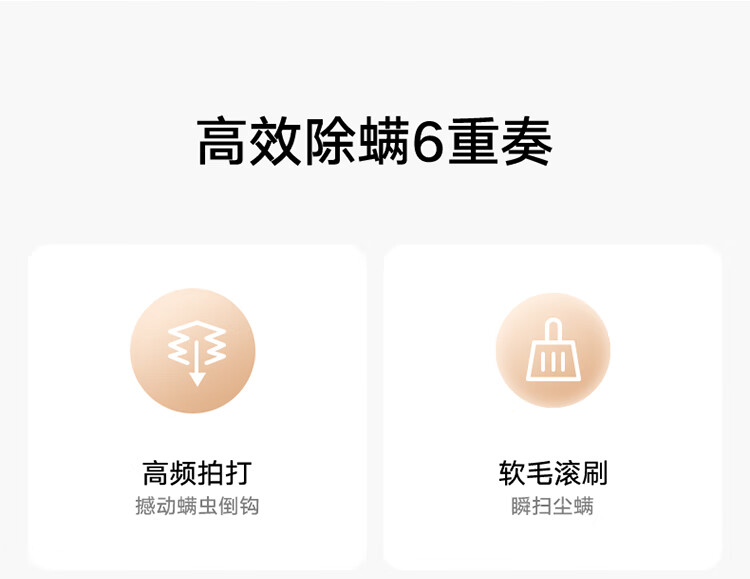 高效除螨6重奏

高频拍打
撼动螨虫倒钩

软毛滚刷
瞬扫尘螨