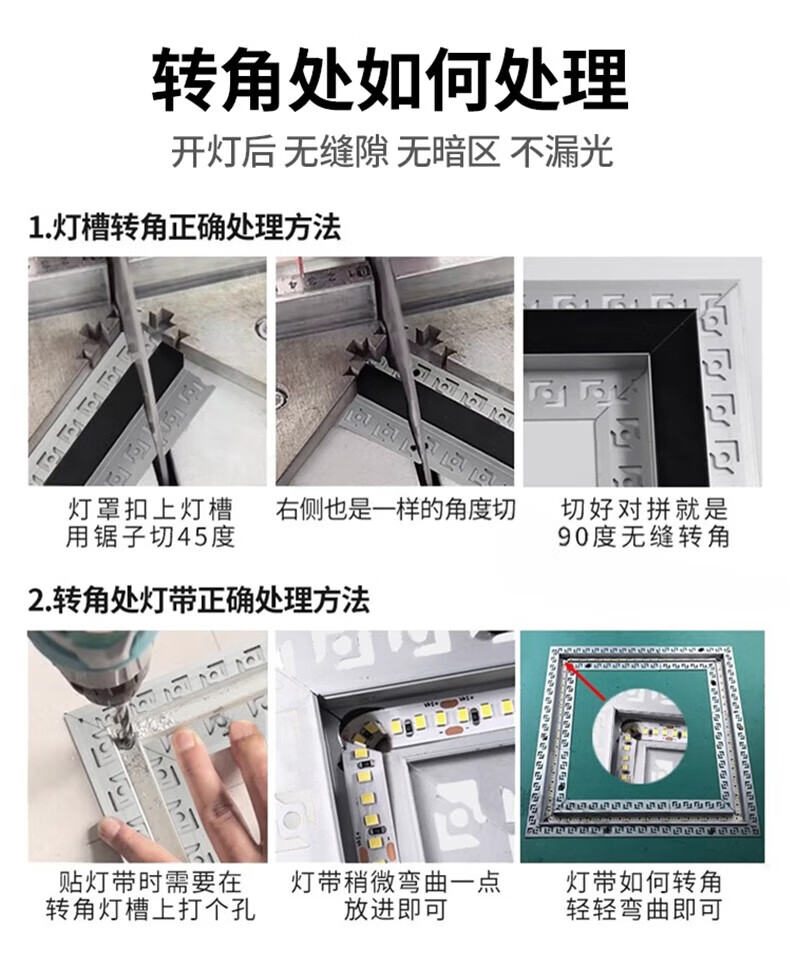 转角处如何处理

开灯后 无缝隙 无暗区 不漏光

1.灯槽转角正确处理方法

灯罩扣上灯槽
用锯子切45度

右侧也是一样的角度切

切好对拼就是
90度无缝转角

2.转角处灯带正确处理方法

贴灯带时需要在
转角灯槽上打个孔

灯带稍微弯曲一点
放进即可

灯带如何转角
轻轻弯曲即可