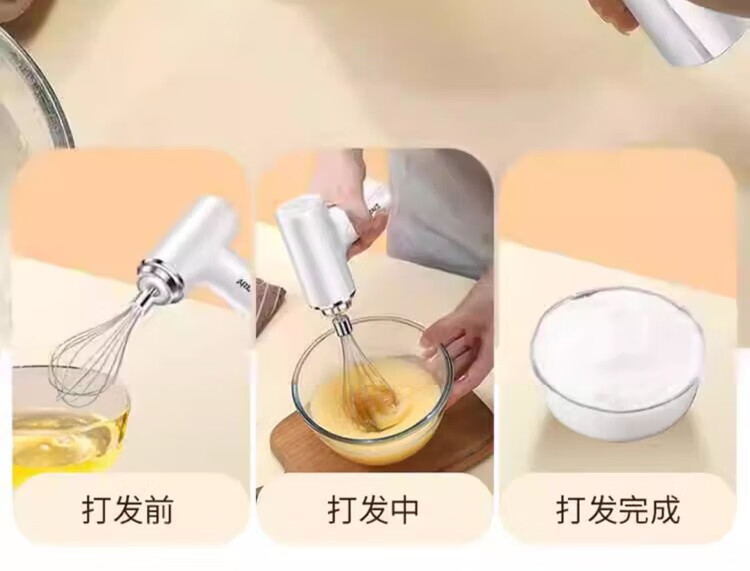 打发前

打发中

打发完成