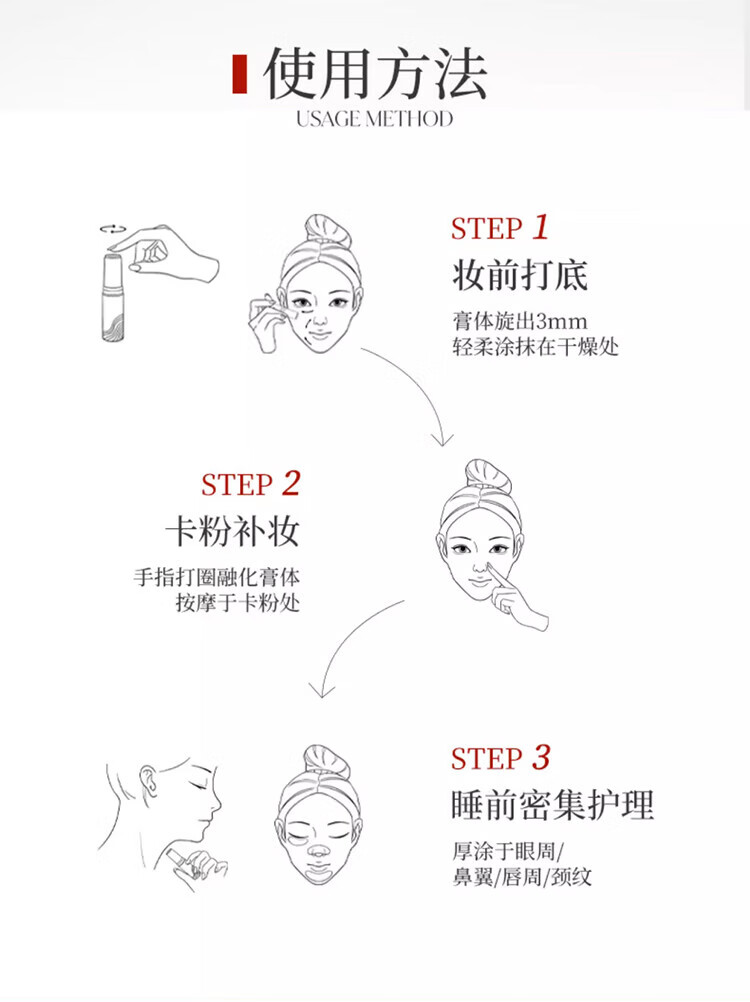 使用方法
USAGE METHOD

STEP 1
妆前打底
膏体旋出3mm
轻柔涂抹在干燥处

STEP 2
卡粉补妆
手指打圈融化膏体
按摩于卡粉处

STEP 3
睡前密集护理
厚涂于眼周/
鼻翼/唇周/颈纹