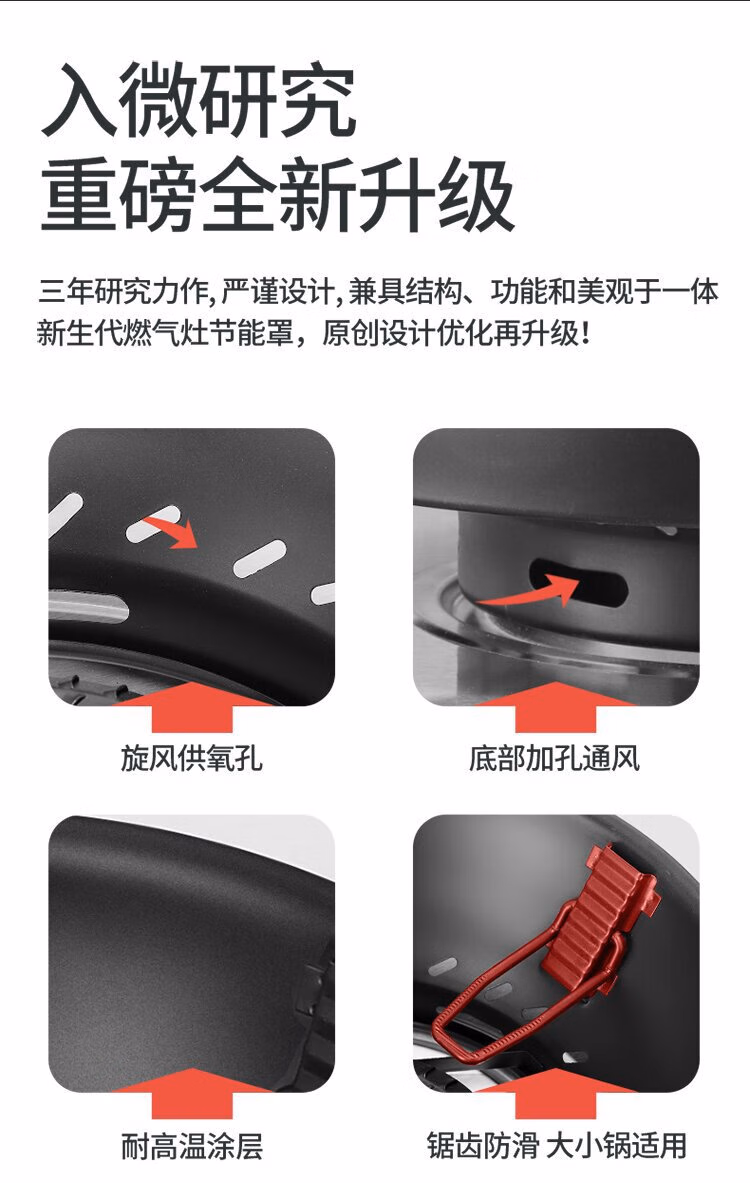 入微研究
重磅全新升级

三年研究力作,严谨设计,兼具结构、功能和美观于一体
新生代燃气灶节能罩，原创设计优化再升级！

旋风供氧孔

底部加孔通风

耐高温涂层

锯齿防滑 大小锅适用