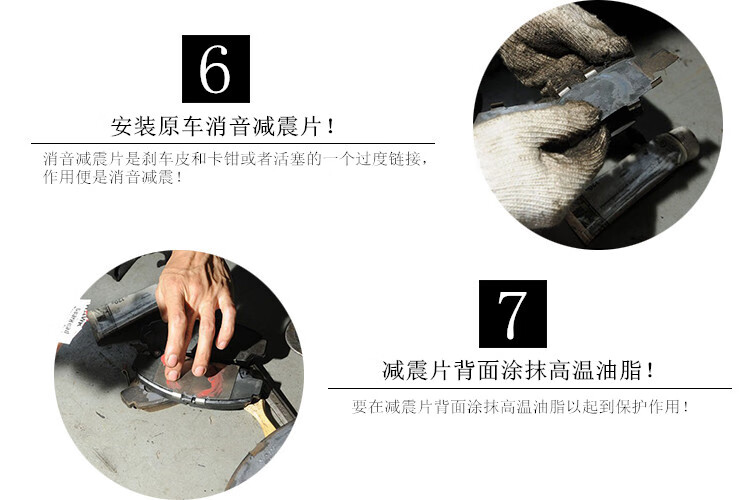 6

安装原车消音减震片！

消音减震片是刹车皮和卡钳或者活塞的一个过度链接，作用便是消音减震！

7

减震片背面涂抹高温油脂！

要在减震片背面涂抹高温油脂以起到保护作用！