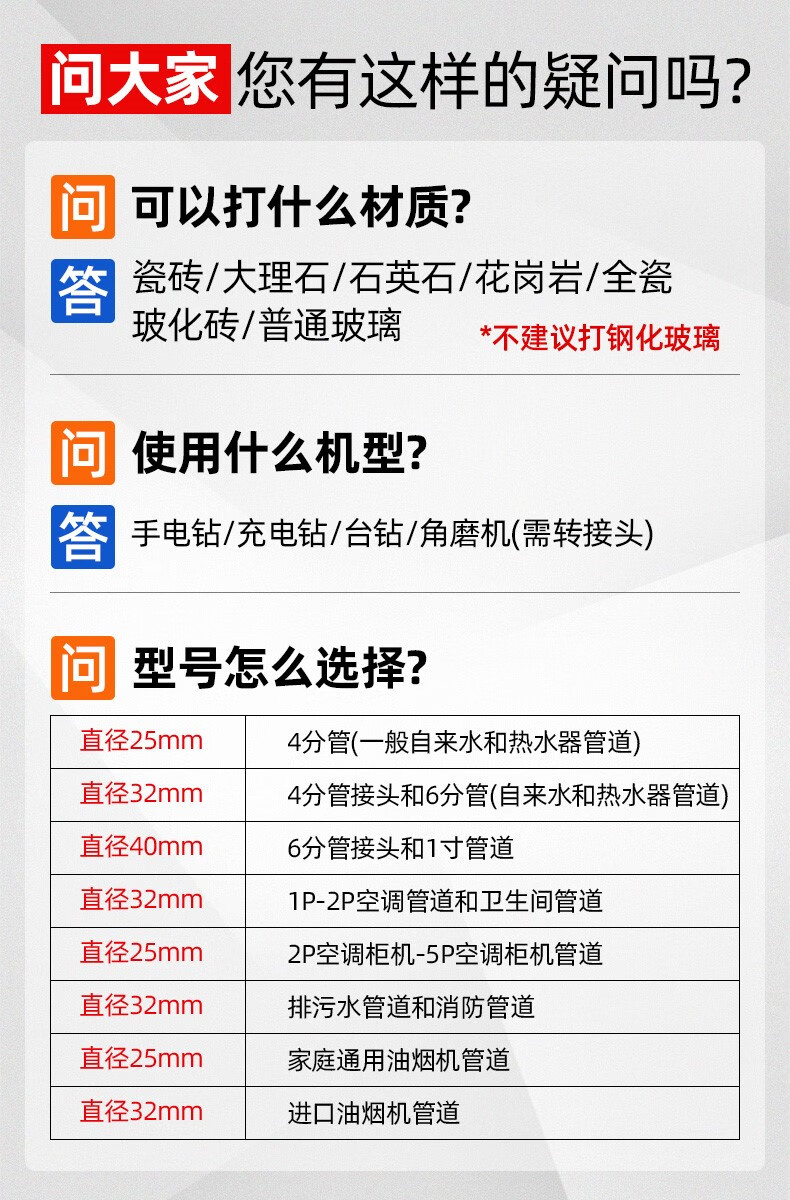 问大家 您有这样的疑问吗?

问 可以打什么材质?

答 瓷砖/大理石/石英石/花岗岩/全瓷玻化砖/普通玻璃

*不建议打钢化玻璃

问 使用什么机型?

答 手电钻/充电钻/台钻/角磨机(需转接头)

问 型号怎么选择?

| 直径25mm | 4分管(一般自来水和热水器管道) |
|---|---|
| 直径32mm | 4分管接头和6分管(自来水和热水器管道) |
| 直径40mm | 6分管接头和1寸管道 |
| 直径32mm | 1P-2P空调管道和卫生间管道 |
| 直径25mm | 2P空调柜机-5P空调柜机管道 |
| 直径32mm | 排污水管道和消防管道 |
| 直径25mm | 家庭通用油烟机管道 |
| 直径32mm | 进口油烟机管道 |