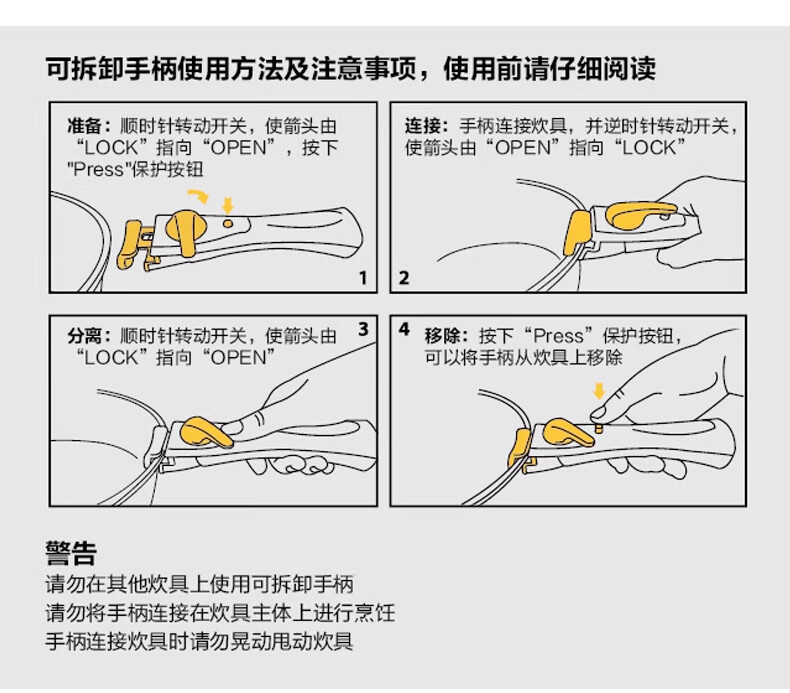 可拆卸手柄使用方法及注意事项，使用前请仔细阅读

准备：顺时针转动开关，使箭头由“LOCK”指向“OPEN”，按下"Press"保护按钮

1

连接：手柄连接炊具，并逆时针转动开关，使箭头由“OPEN”指向“LOCK”

2

分离：顺时针转动开关，使箭头由“LOCK”指向“OPEN”

3

4

移除：按下“Press”保护按钮，可以将手柄从炊具上移除

警告
请勿在其他炊具上使用可拆卸手柄
请勿将手柄连接在炊具主体上进行烹饪
手柄连接炊具时请勿晃动甩动炊具