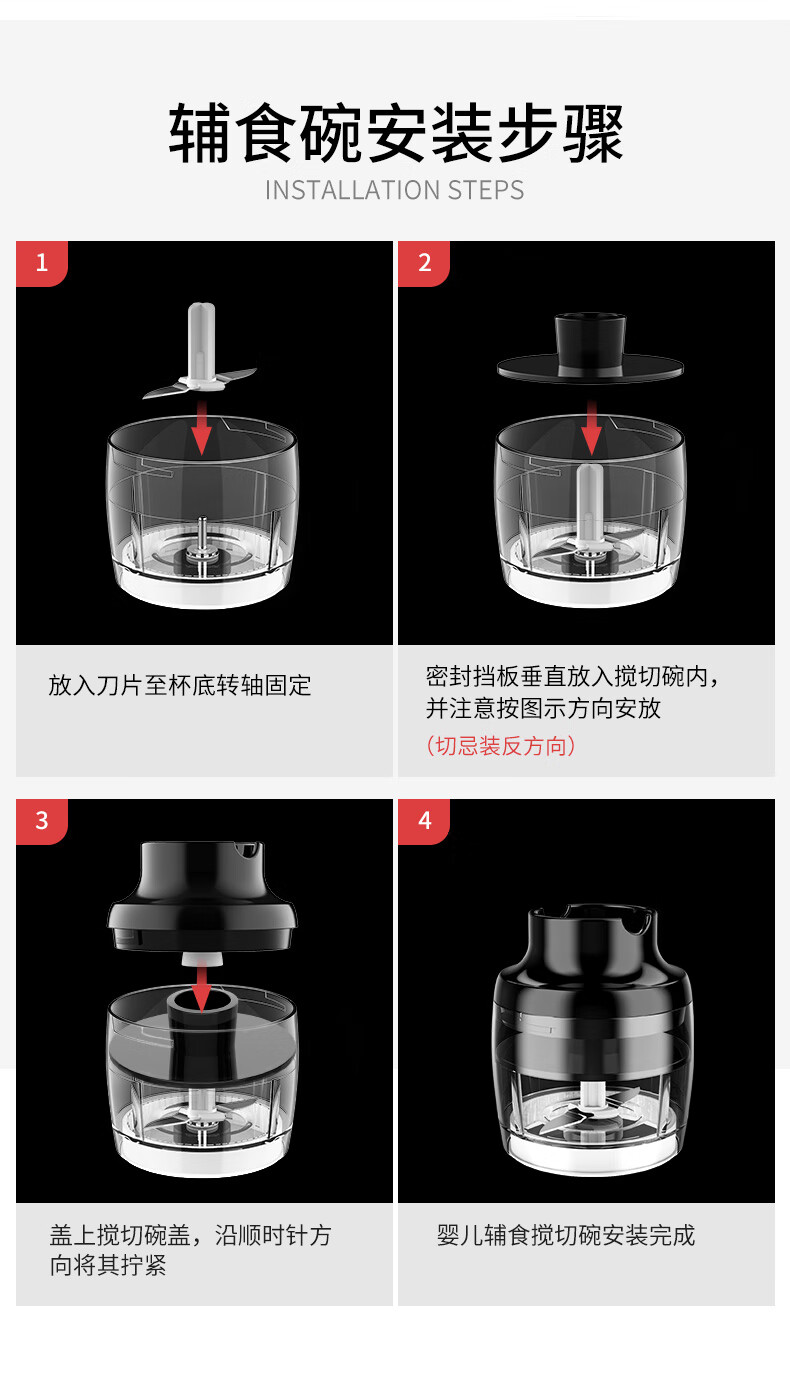 辅食碗安装步骤
INSTALLATION STEPS

1

放入刀片至杯底转轴固定

2

密封挡板垂直放入搅切碗内，并注意按图示方向安放
（切忌装反方向）

3

盖上搅切碗盖，沿顺时针方向将其拧紧

4

婴儿辅食搅切碗安装完成