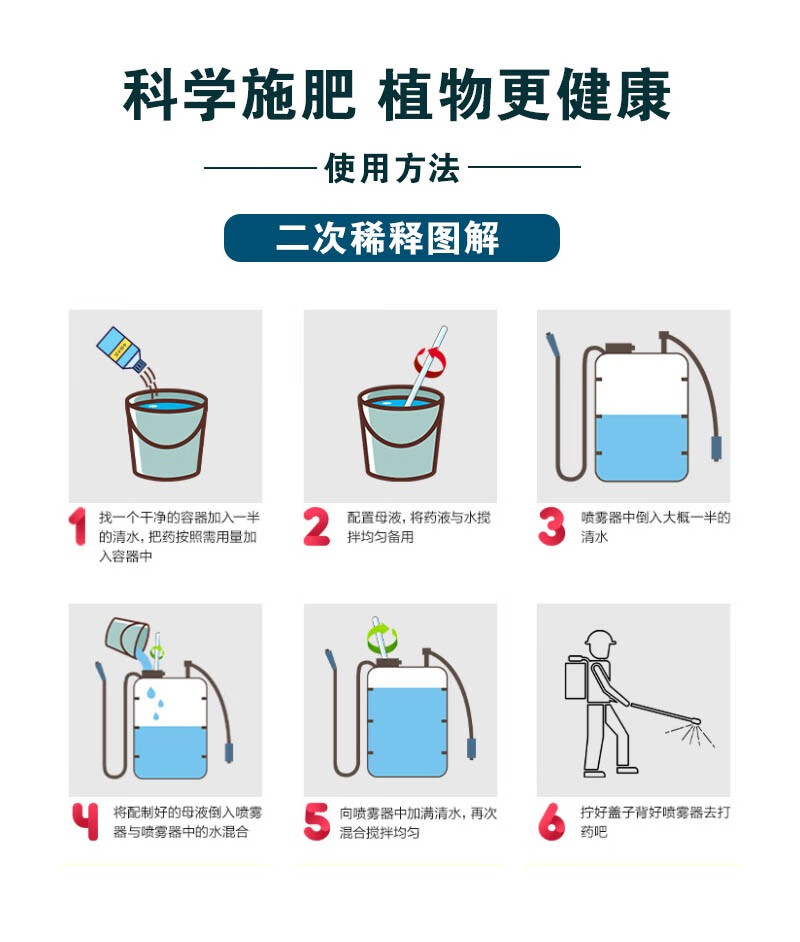 科学施肥 植物更健康

使用方法

二次稀释图解

1 找一个干净的容器加入一半的清水，把药按照需用量加入容器中

2 配置母液，将药液与水搅拌均匀备用

3 喷雾器中倒入大概一半的清水

4 将配制好的母液倒入喷雾器与喷雾器中的水混合

5 向喷雾器中加满清水，再次混合搅拌均匀

6 拧好盖子背好喷雾器去打药吧