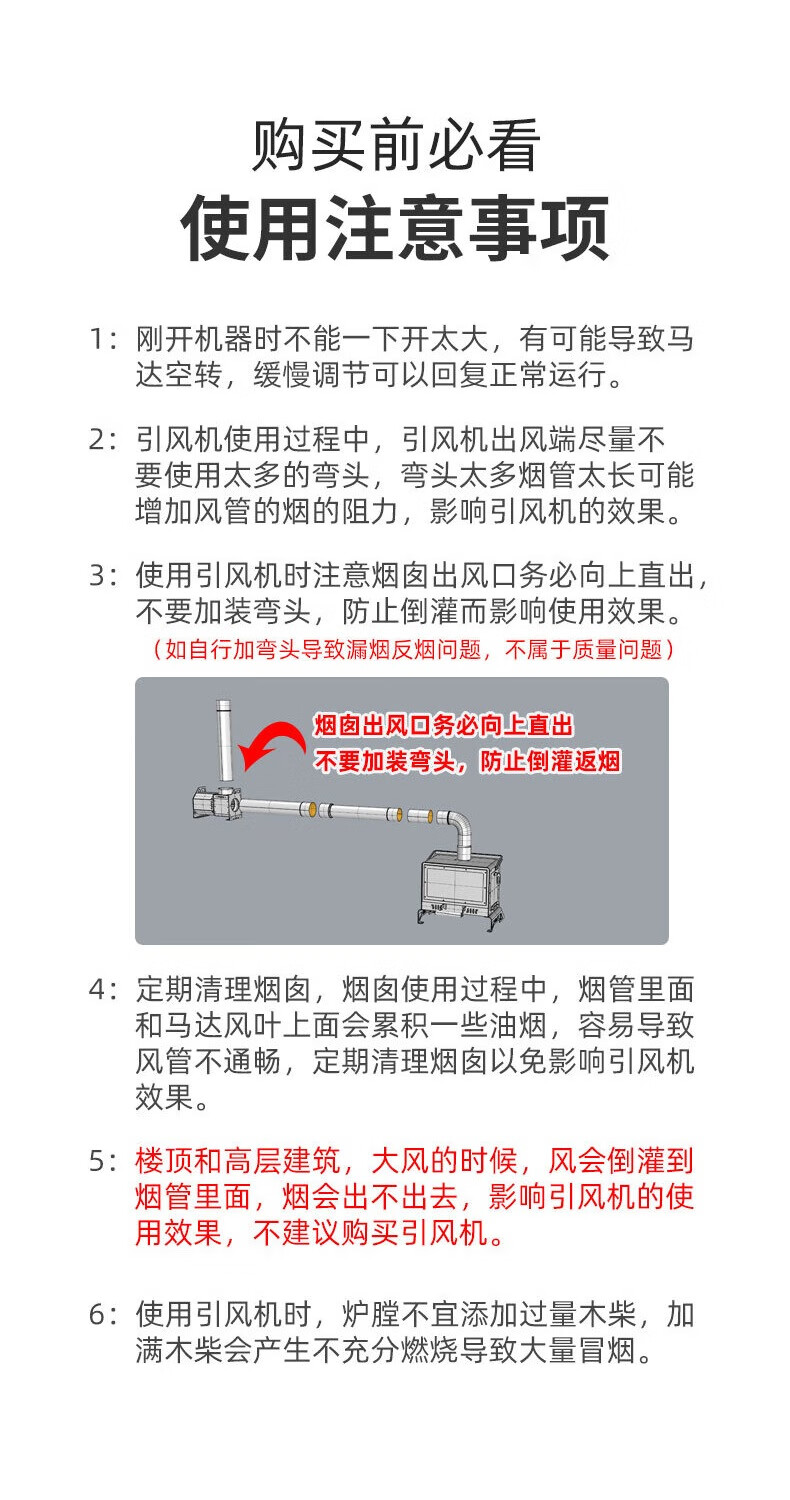 购买前必看
使用注意事项

1：刚开机器时不能一下开太大，有可能导致马达空转，缓慢调节可以回复正常运行。

2：引风机使用过程中，引风机出风端尽量不要使用太多的弯头，弯头太多烟管太长可能增加风管的烟的阻力，影响引风机的效果。

3：使用引风机时注意烟囱出风口务必向上直出，不要加装弯头，防止倒灌而影响使用效果。
（如自行加弯头导致漏烟反烟问题，不属于质量问题）

烟囱出风口务必向上直出
不要加装弯头，防止倒灌返烟

4：定期清理烟囱，烟囱使用过程中，烟管里面和马达风叶上面会累积一些油烟，容易导致风管不通畅，定期清理烟囱以免影响引风机效果。

5：楼顶和高层建筑，大风的时候，风会倒灌到烟管里面，烟会出不出去，影响引风机的使用效果，不建议购买引风机。

6：使用引风机时，炉膛不宜添加过量木柴，加满木柴会产生不充分燃烧导致大量冒烟。