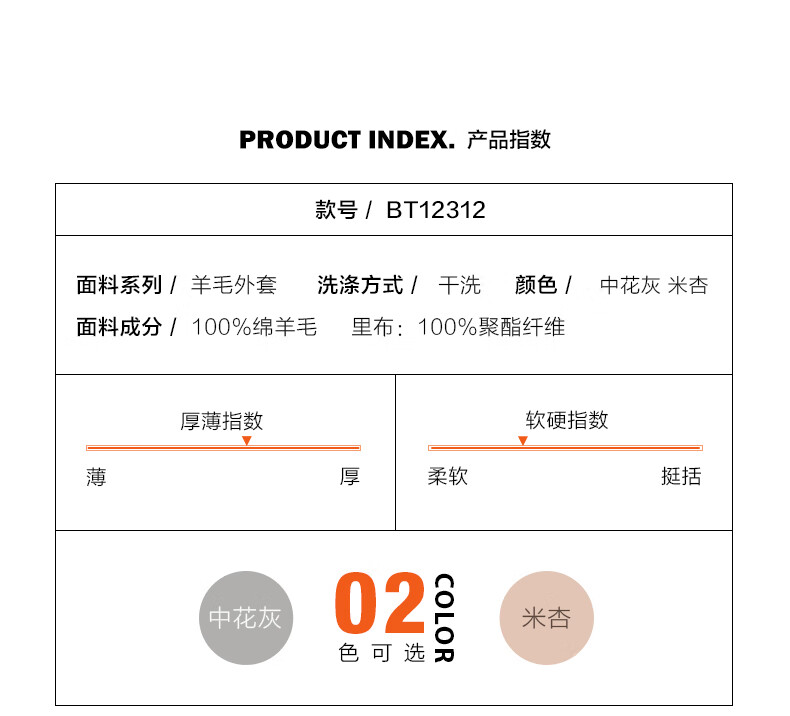 PRODUCT INDEX. 产品指数

款号 / BT12312

面料系列 / 羊毛外套 洗涤方式 / 干洗 颜色 / 中花灰 米杏
面料成分 / 100%绵羊毛 里布：100%聚酯纤维

厚薄指数
薄 厚

软硬指数
柔软 挺括

中花灰 02 COLOR 色可选 米杏