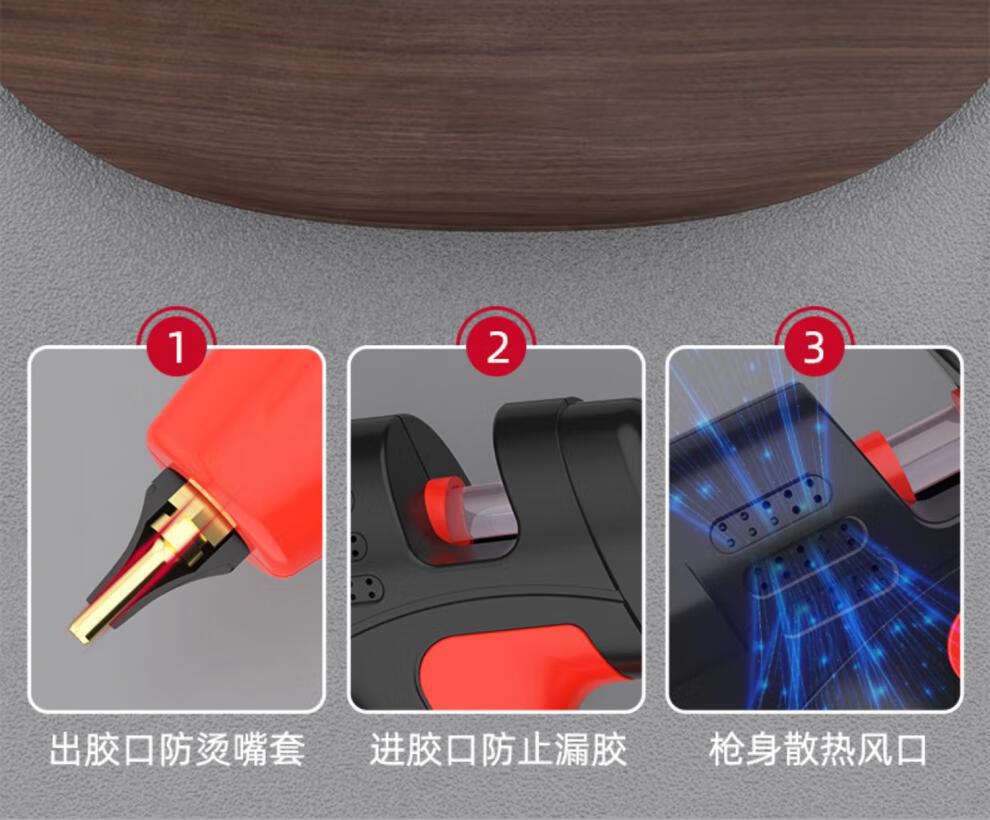 1
出胶口防烫嘴套

2
进胶口防止漏胶

3
枪身散热风口