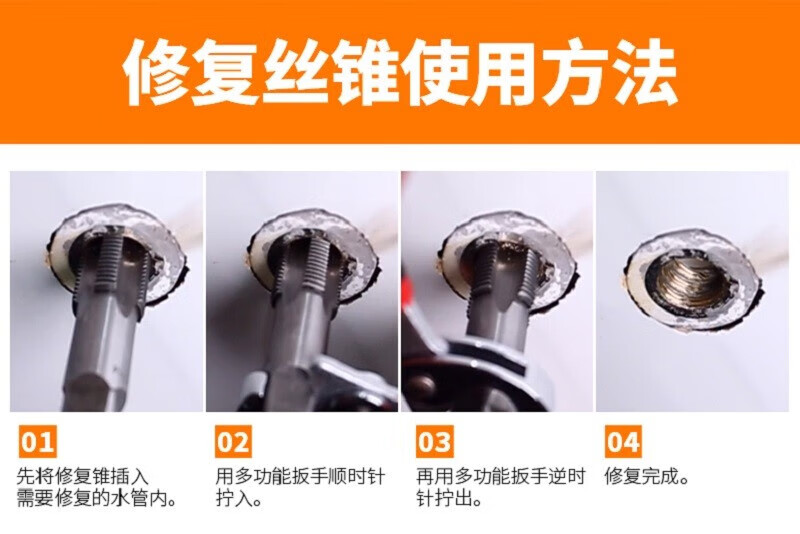 修复丝锥使用方法

01
先将修复锥插入需要修复的水管内。

02
用多功能扳手顺时针拧入。

03
再用多功能扳手逆时针拧出。

04
修复完成。