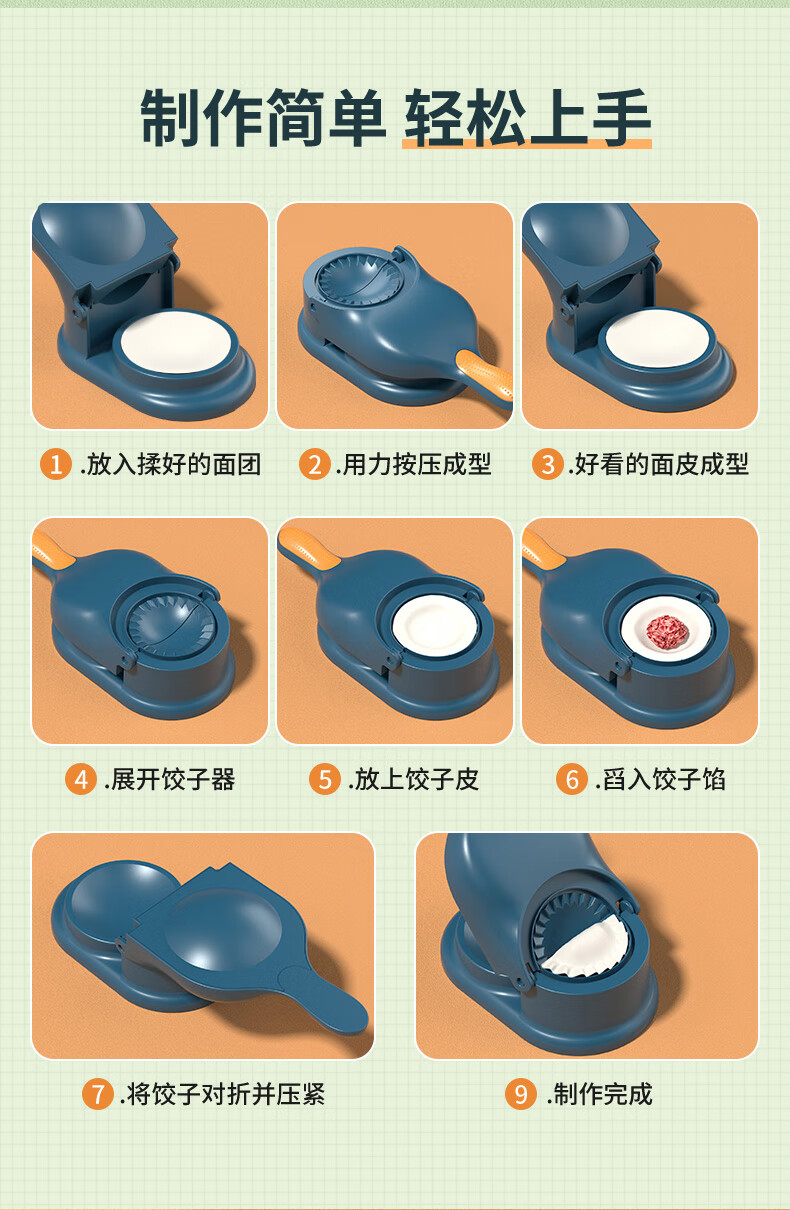 制作简单 轻松上手

1 .放入揉好的面团

2 .用力按压成型

3 .好看的面皮成型

4 .展开饺子器

5 .放上饺子皮

6 .舀入饺子馅

7 .将饺子对折并压紧

9 .制作完成