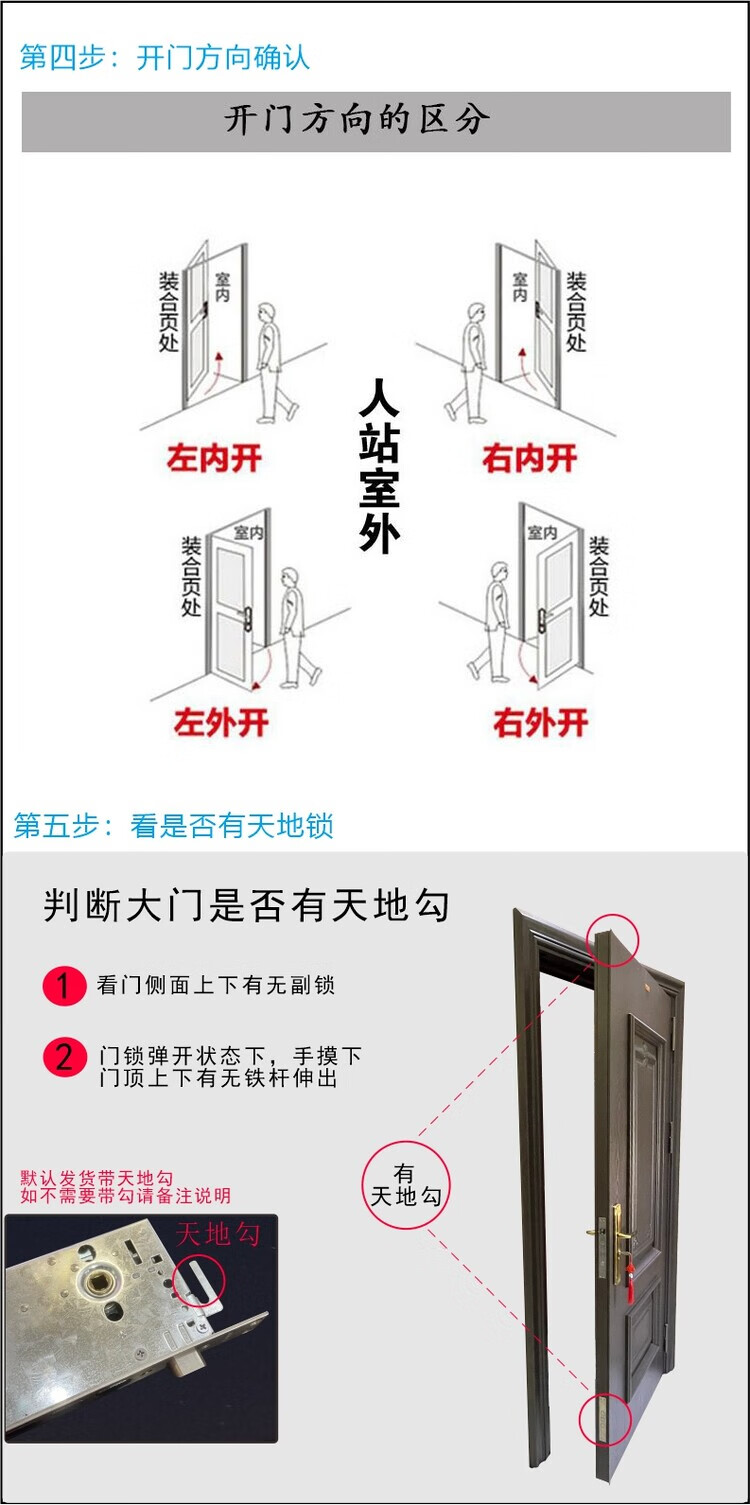 第四步：开门方向确认

开门方向的区分

装合页处

室内

左内开

室内

装合页处

右内开

人站室外

装合页处

室内

左外开

室内

装合页处

右外开

第五步：看是否有天地锁

判断大门是否有天地勾

1 看门侧面上下有无副锁

2 门锁弹开状态下，手摸下门顶上下有无铁杆伸出

默认发货带天地勾
如不需要带勾请备注说明

天地勾

有天地勾