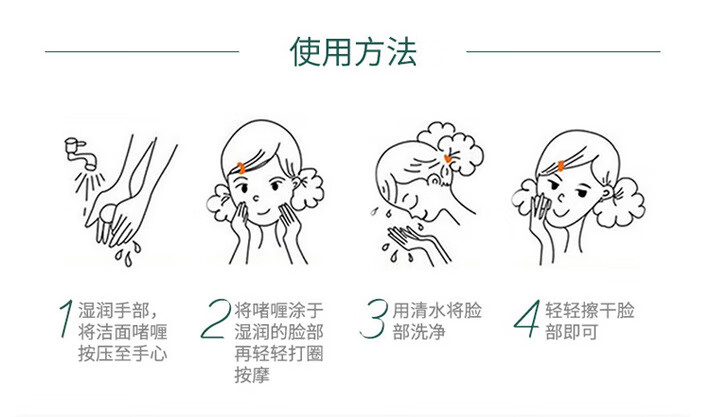 使用方法

1 湿润手部，将洁面啫喱按压至手心

2 将啫喱涂于湿润的脸部再轻轻打圈按摩

3 用清水将脸部洗净

4 轻轻擦干脸部即可