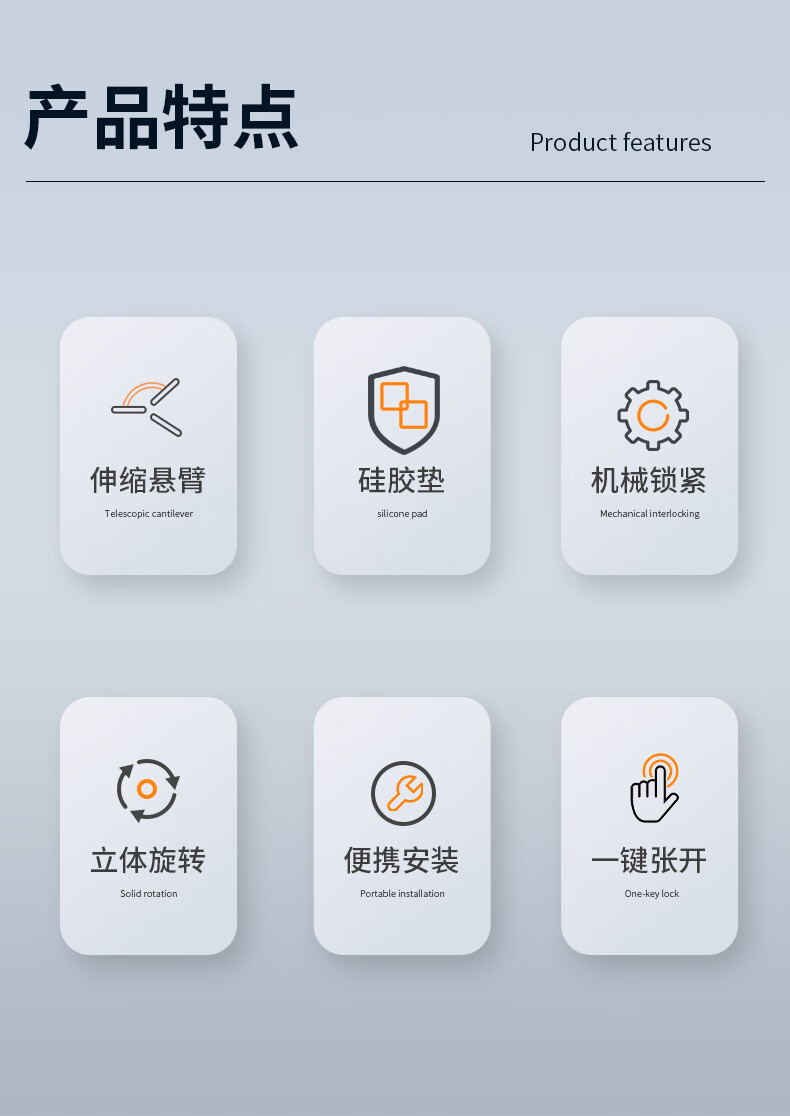 产品特点

Product features

伸缩悬臂
Telescopic cantilever

硅胶垫
silicone pad

机械锁紧
Mechanical interlocking

立体旋转
Solid rotation

便携安装
Portable installation

一键张开
One-key lock