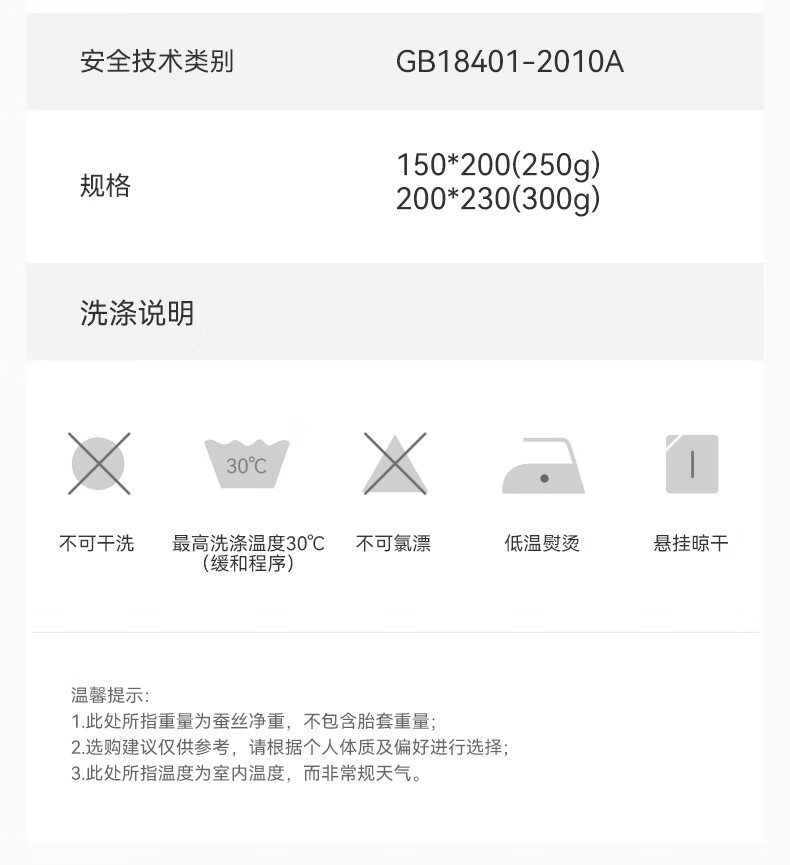 安全技术类别 GB18401-2010A

规格 150*200(250g)
200*230(300g)

洗涤说明

30℃

不可干洗

最高洗涤温度30℃
(缓和程序)

不可氯漂

低温熨烫

悬挂晾干

温馨提示:
1.此处所指重量为蚕丝净重，不包含胎套重量;
2.选购建议仅供参考，请根据个人体质及偏好进行选择;
3.此处所指温度为室内温度，而非常规天气。