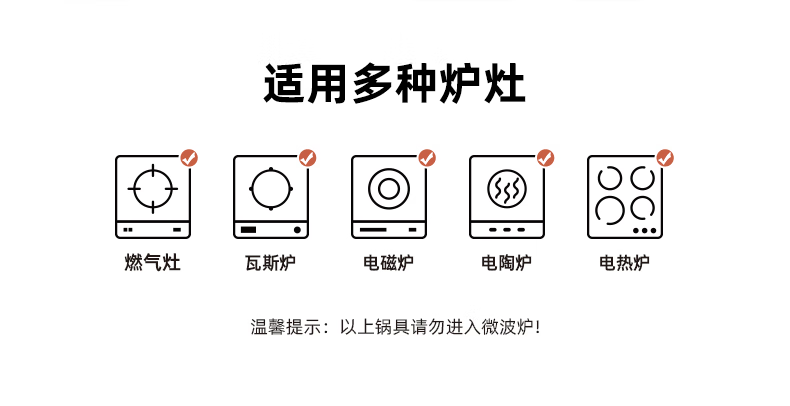 适用多种炉灶

燃气灶

瓦斯炉

电磁炉

电陶炉

电热炉

温馨提示：以上锅具请勿进入微波炉！