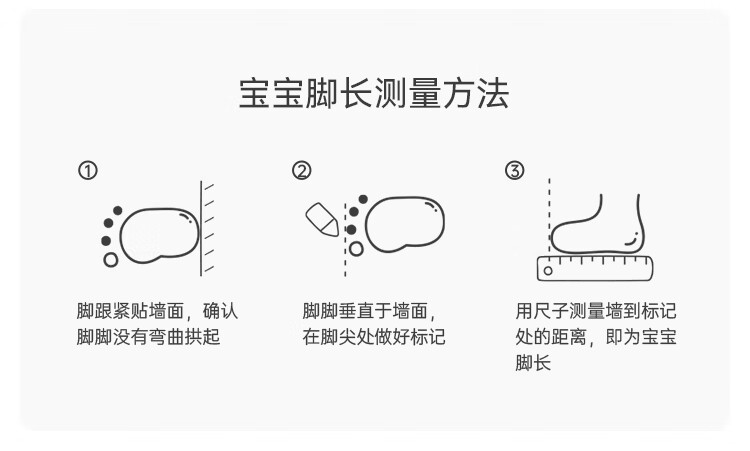 宝宝脚长测量方法

①

脚跟紧贴墙面，确认脚脚没有弯曲拱起

②

脚脚垂直于墙面，在脚尖处做好标记

③

用尺子测量墙到标记处的距离，即为宝宝脚长