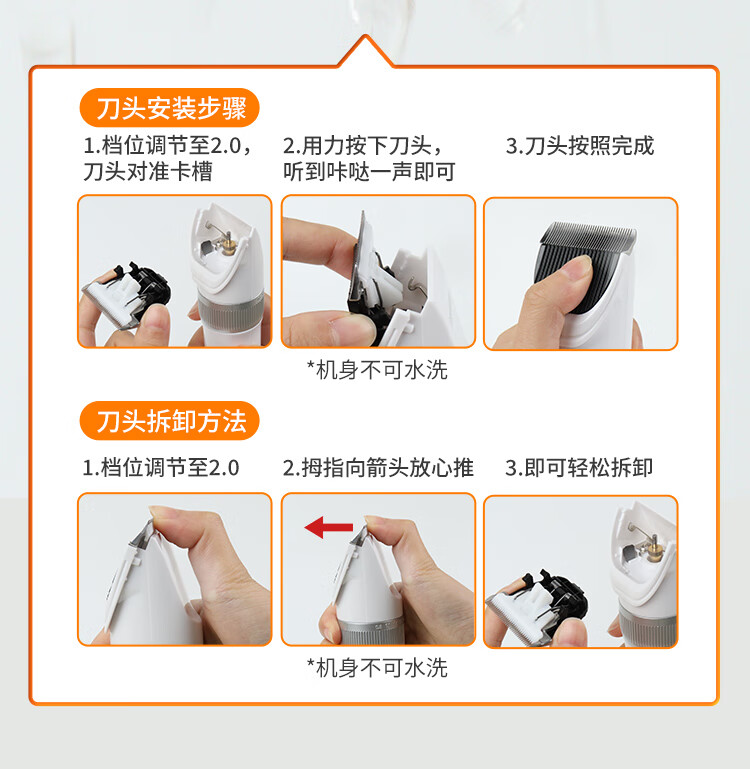 刀头安装步骤

1.档位调节至2.0，刀头对准卡槽

2.用力按下刀头，听到咔哒一声即可

3.刀头按照完成

*机身不可水洗

刀头拆卸方法

1.档位调节至2.0

2.拇指向箭头放心推

3.即可轻松拆卸

*机身不可水洗