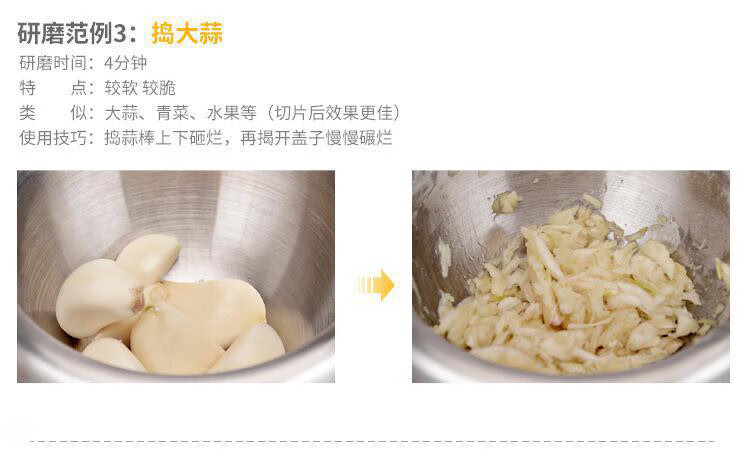 研磨范例3：捣大蒜

研磨时间：4分钟
特　　点：较软 较脆
类　　似：大蒜、青菜、水果等（切片后效果更佳）
使用技巧：捣蒜棒上下砸烂，再揭开盖子慢慢碾烂